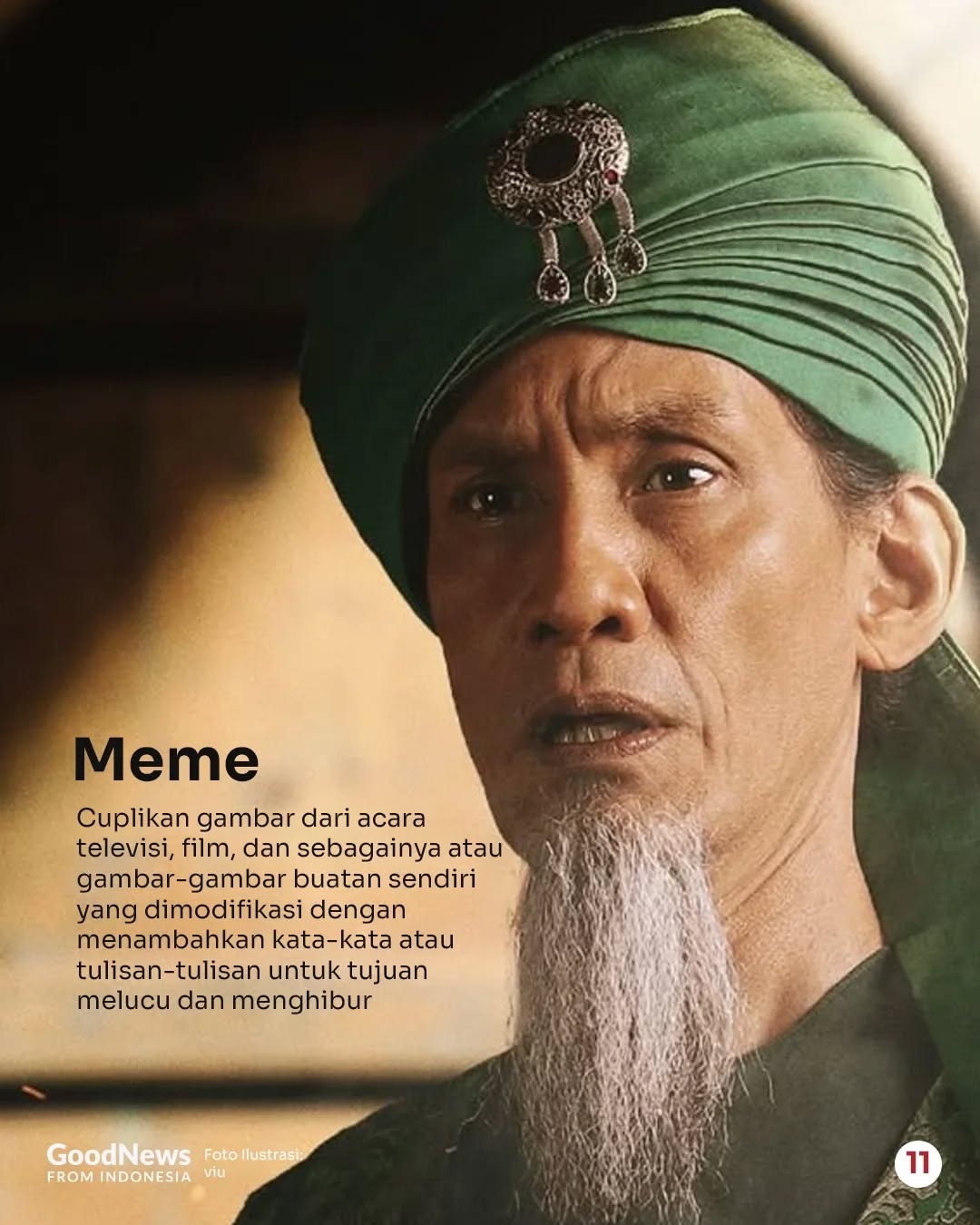 Meme

Cuplikan gambar dari acara televisi, film, dan sebagainya atau gambar-gambar buatan sendiri yang dimodifikasi dengan menambahkan kata-kata atau tulisan-tulisan untuk tujuan melucu dan menghibur

GoodNews FROM INDONESIA

Foto Ilustrasi: viu

11