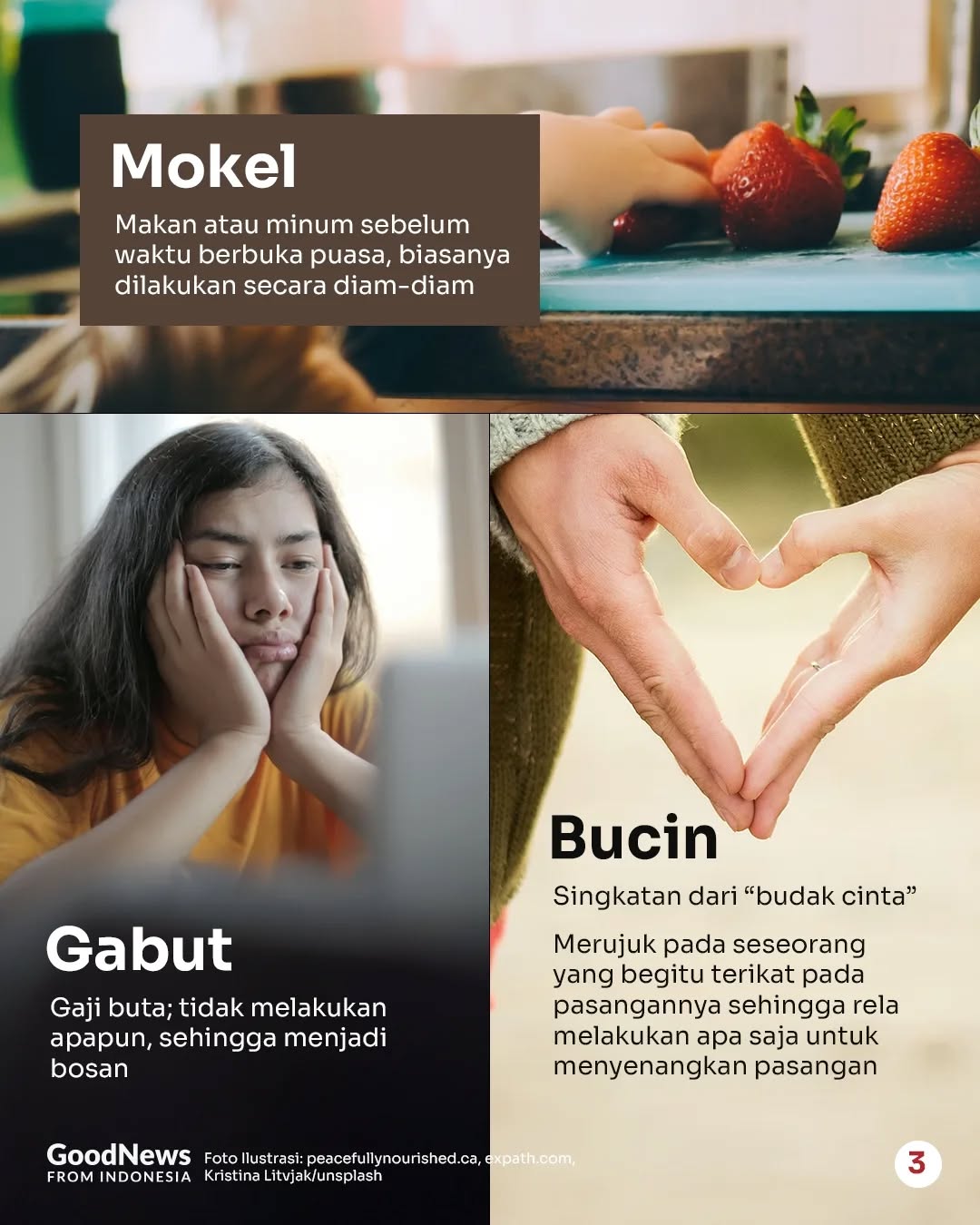 Mokel

Makan atau minum sebelum waktu berbuka puasa, biasanya dilakukan secara diam-diam

Gabut

Gaji buta; tidak melakukan apapun, sehingga menjadi bosan

Bucin

Singkatan dari “budak cinta”

Merujuk pada seseorang yang begitu terikat pada pasangannya sehingga rela melakukan apa saja untuk menyenangkan pasangan

GoodNews FROM INDONESIA

Foto Ilustrasi: peacefullynourished.ca, expath.com, Kristina Litvjak/unsplash

3