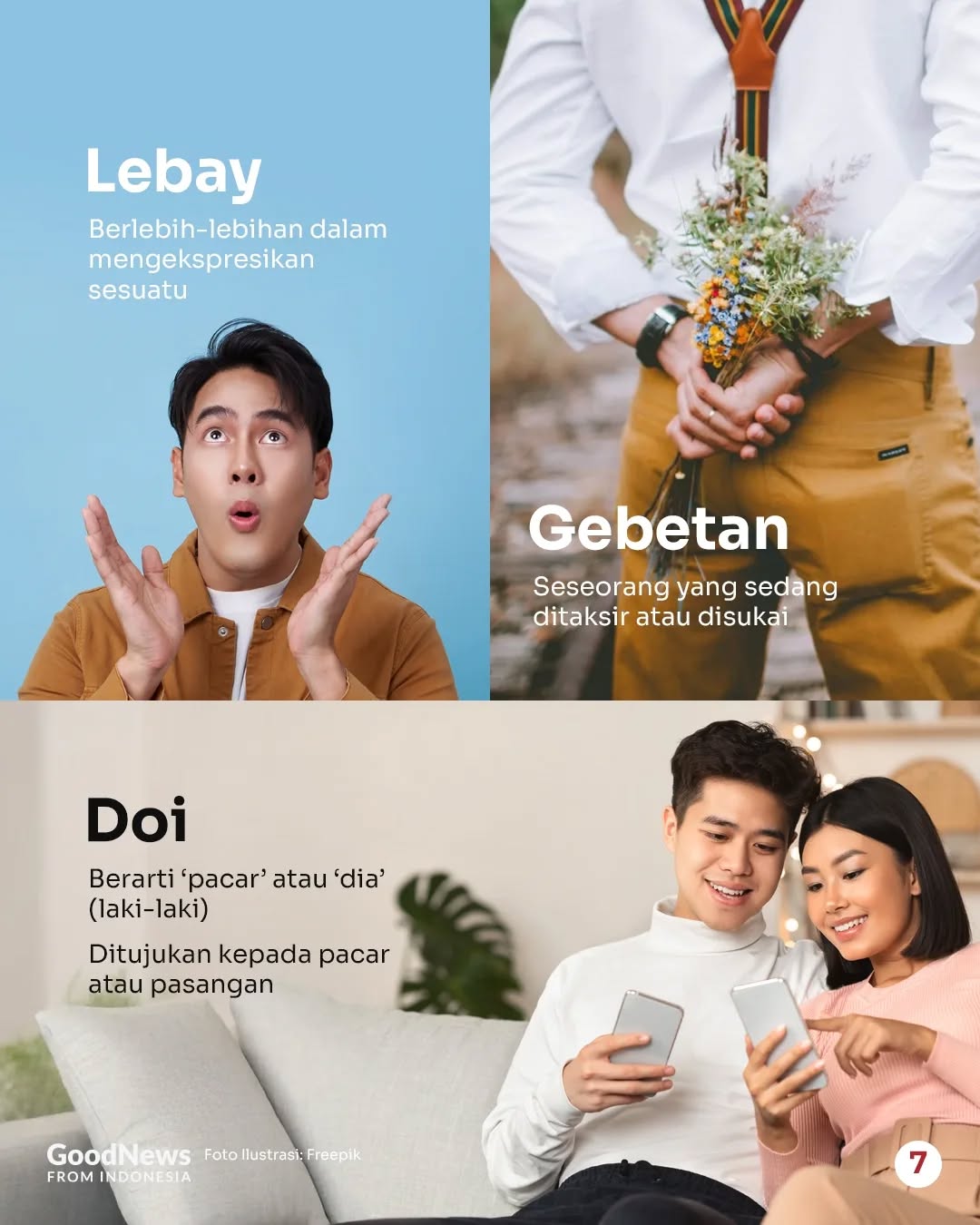 Lebay

Berlebih-lebihan dalam mengekspresikan sesuatu

Gebetan

Seseorang yang sedang ditaksir atau disukai

Doi

Berarti ‘pacar’ atau ‘dia’ (laki-laki)

Ditujukan kepada pacar atau pasangan

GoodNews FROM INDONESIA

Foto Ilustrasi: Freepik

7