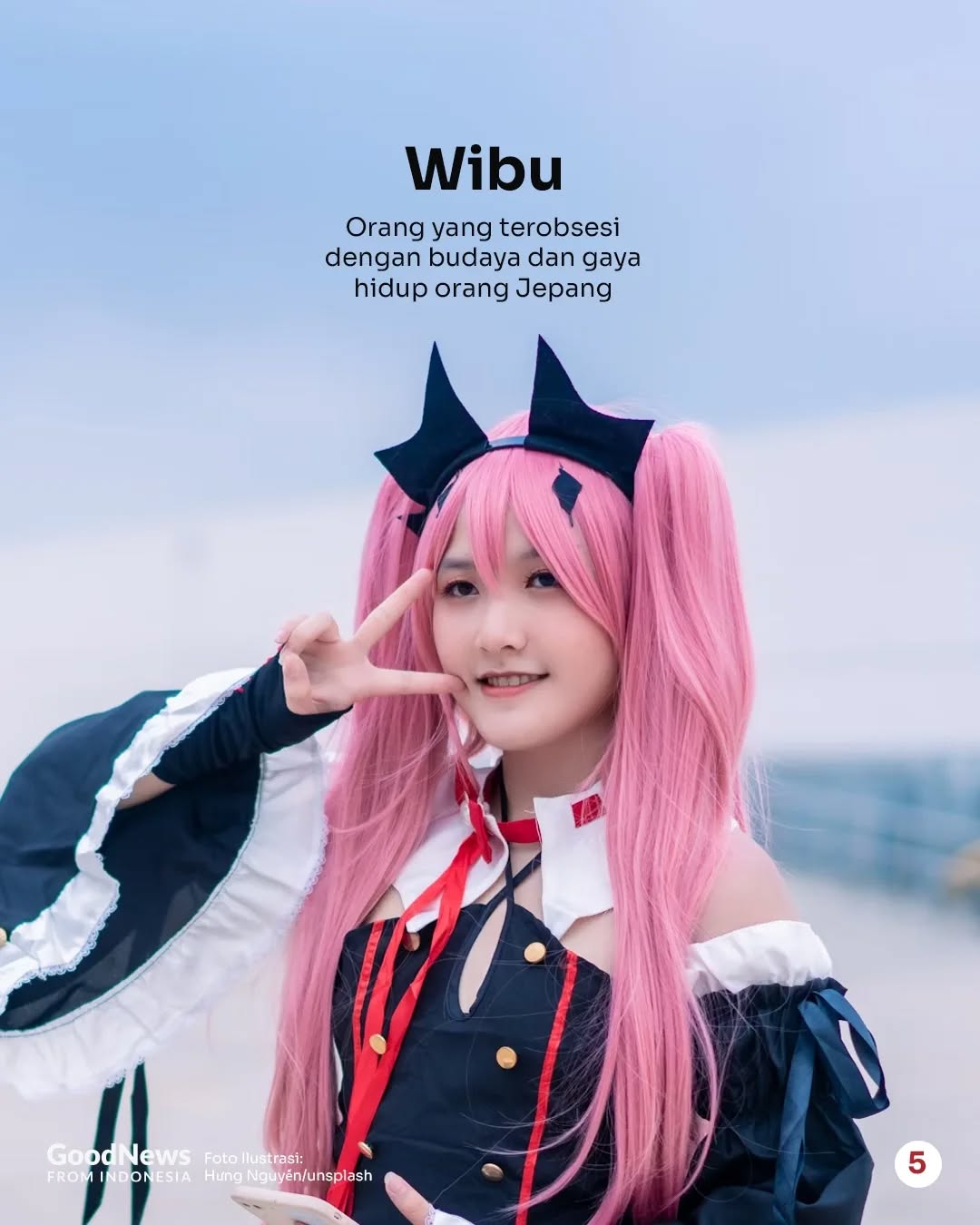 Wibu

Orang yang terobsesi dengan budaya dan gaya hidup orang Jepang

GoodNews FROM INDONESIA

Foto Ilustrasi: Hưng Nguyễn/unsplash

5