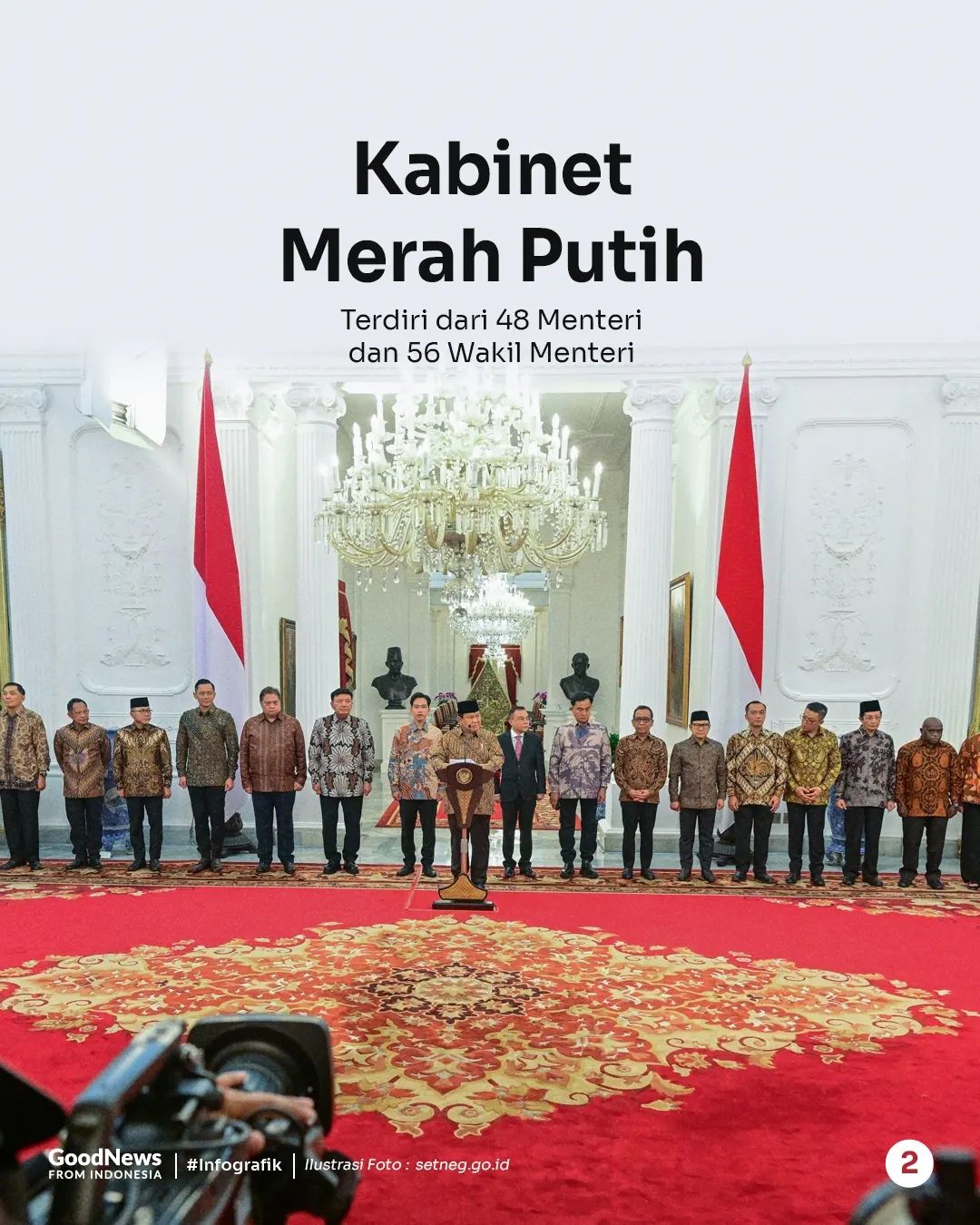 Kabinet Merah Putih

Terdiri dari 48 Menteri dan 56 Wakil Menteri

GoodNews FROM INDONESIA | #Infografik | Ilustrasi Foto : setneg.go.id

2