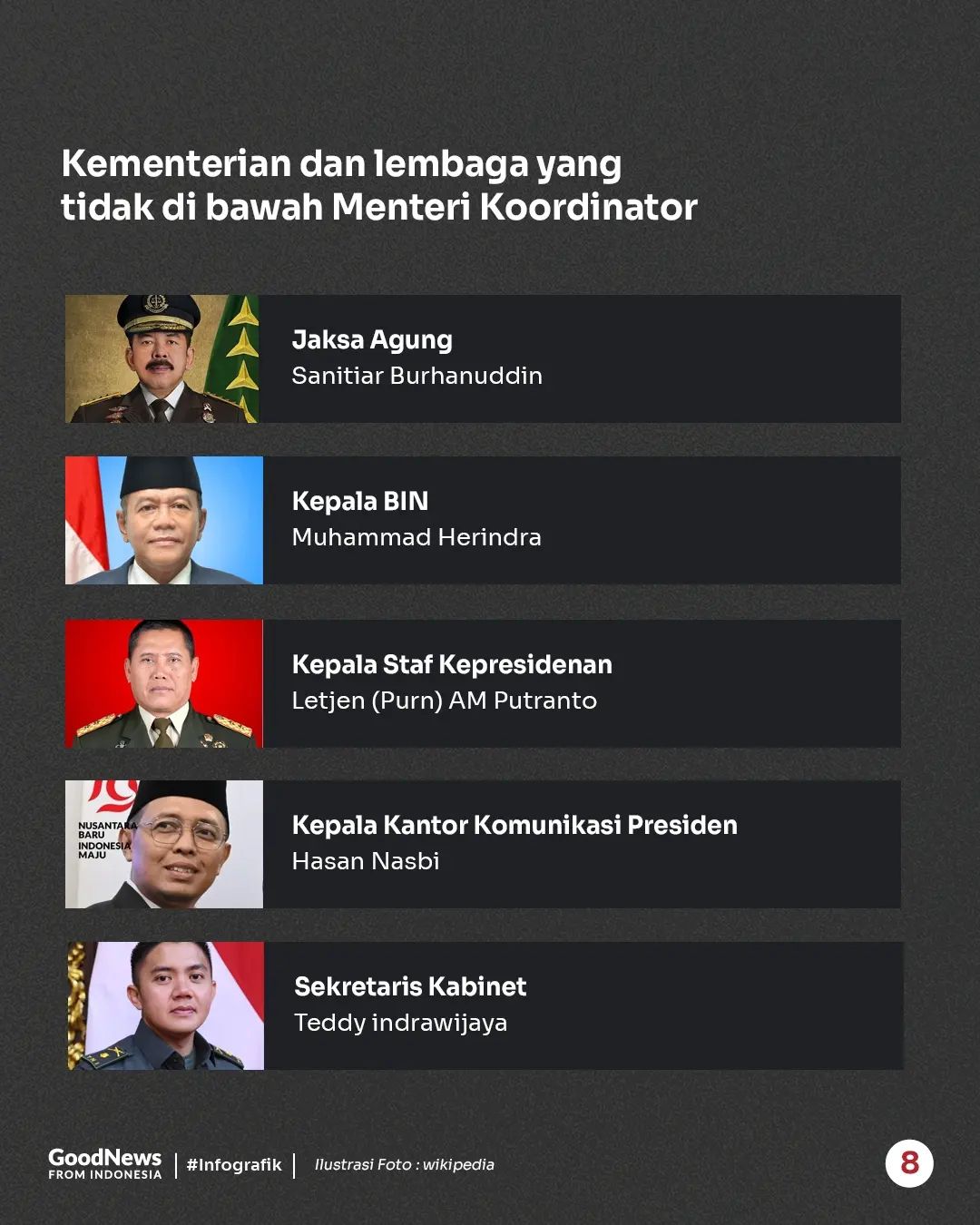 Kementerian dan lembaga yang tidak di bawah Menteri Koordinator

Jaksa Agung
Sanitiar Burhanuddin

Kepala BIN
Muhammad Herindra

Kepala Staf Kepresidenan
Letjen (Purn) AM Putranto

NUSANTARA BARU INDONESIA MAJU

Kepala Kantor Komunikasi Presiden
Hasan Nasbi

Sekretaris Kabinet
Teddy indrawijaya

GoodNews FROM INDONESIA | #Infografik | Ilustrasi Foto : wikipedia

8