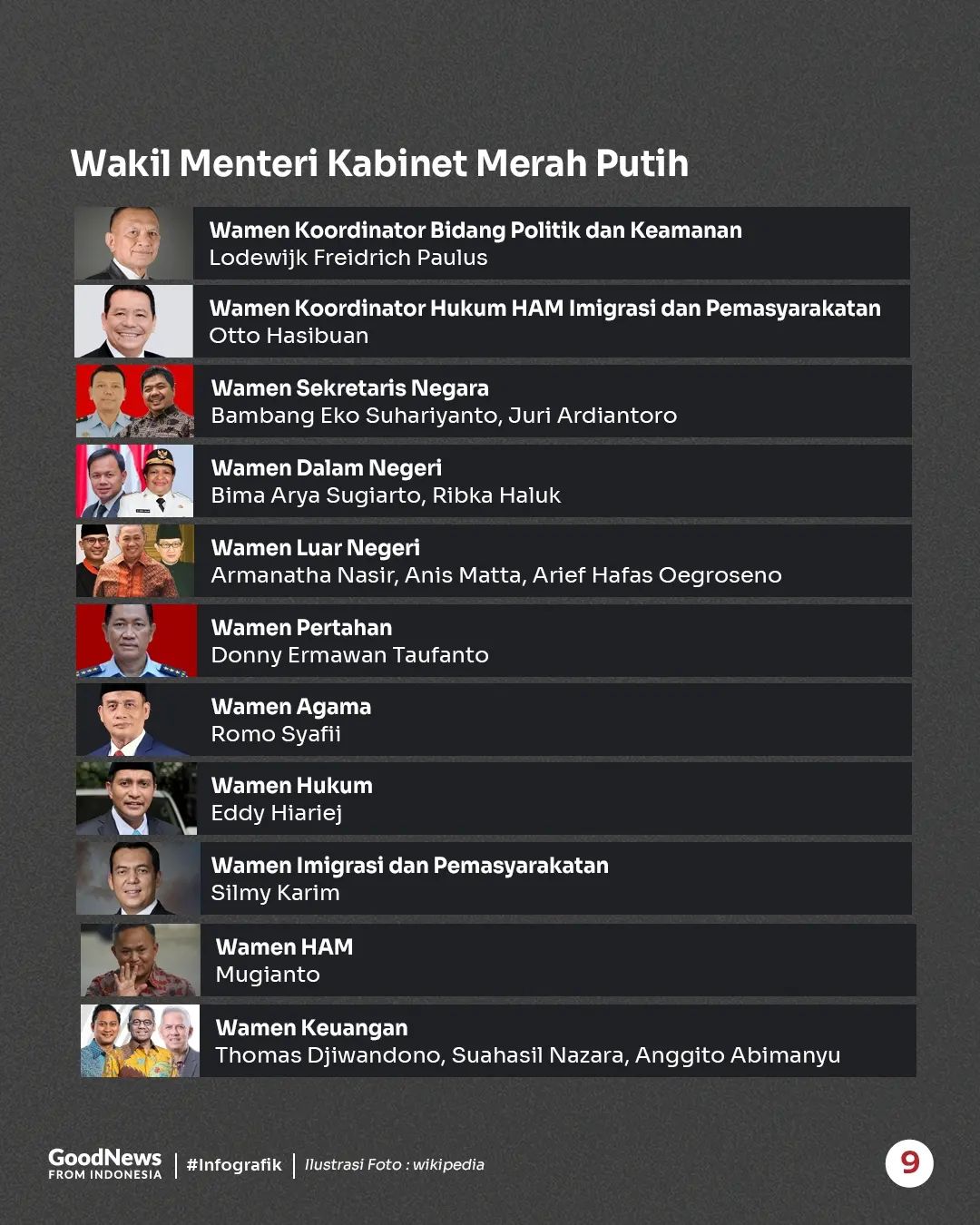 Wakil Menteri Kabinet Merah Putih

Wamen Koordinator Bidang Politik dan Keamanan
Lodewijk Freidrich Paulus

Wamen Koordinator Hukum HAM Imigrasi dan Pemasyarakatan
Otto Hasibuan

Wamen Sekretaris Negara
Bambang Eko Suhariyanto, Juri Ardiantoro

Wamen Dalam Negeri
Bima Arya Sugiarto, Ribka Haluk

Wamen Luar Negeri
Armanatha Nasir, Anis Matta, Arief Hafas Oegroseno

Wamen Pertahan
Donny Ermawan Taufanto

Wamen Agama
Romo Syafii

Wamen Hukum
Eddy Hiariej

Wamen Imigrasi dan Pemasyarakatan
Silmy Karim

Wamen HAM
Mugianto

Wamen Keuangan
Thomas Djiwandono, Suahasil Nazara, Anggito Abimanyu

GoodNews FROM INDONESIA | #Infografik | Ilustrasi Foto : wikipedia

9