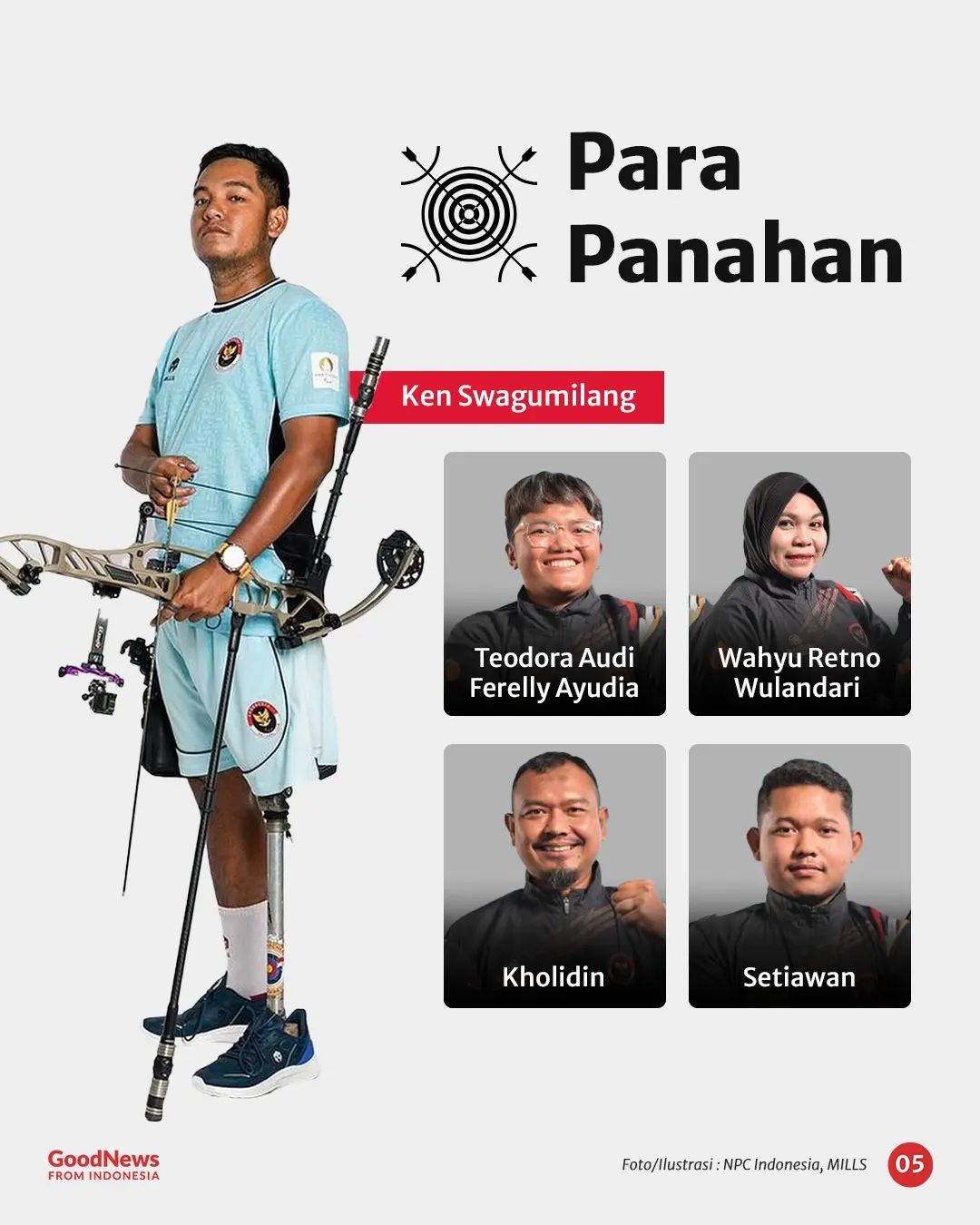 Para Panahan

Ken Swagumilang

Teodora Audi Ferelly Ayudia

Wahyu Retno Wulandari

Kholidin

Setiawan

GoodNews FROM INDONESIA

Foto/Ilustrasi : NPC Indonesia, MILLS

05