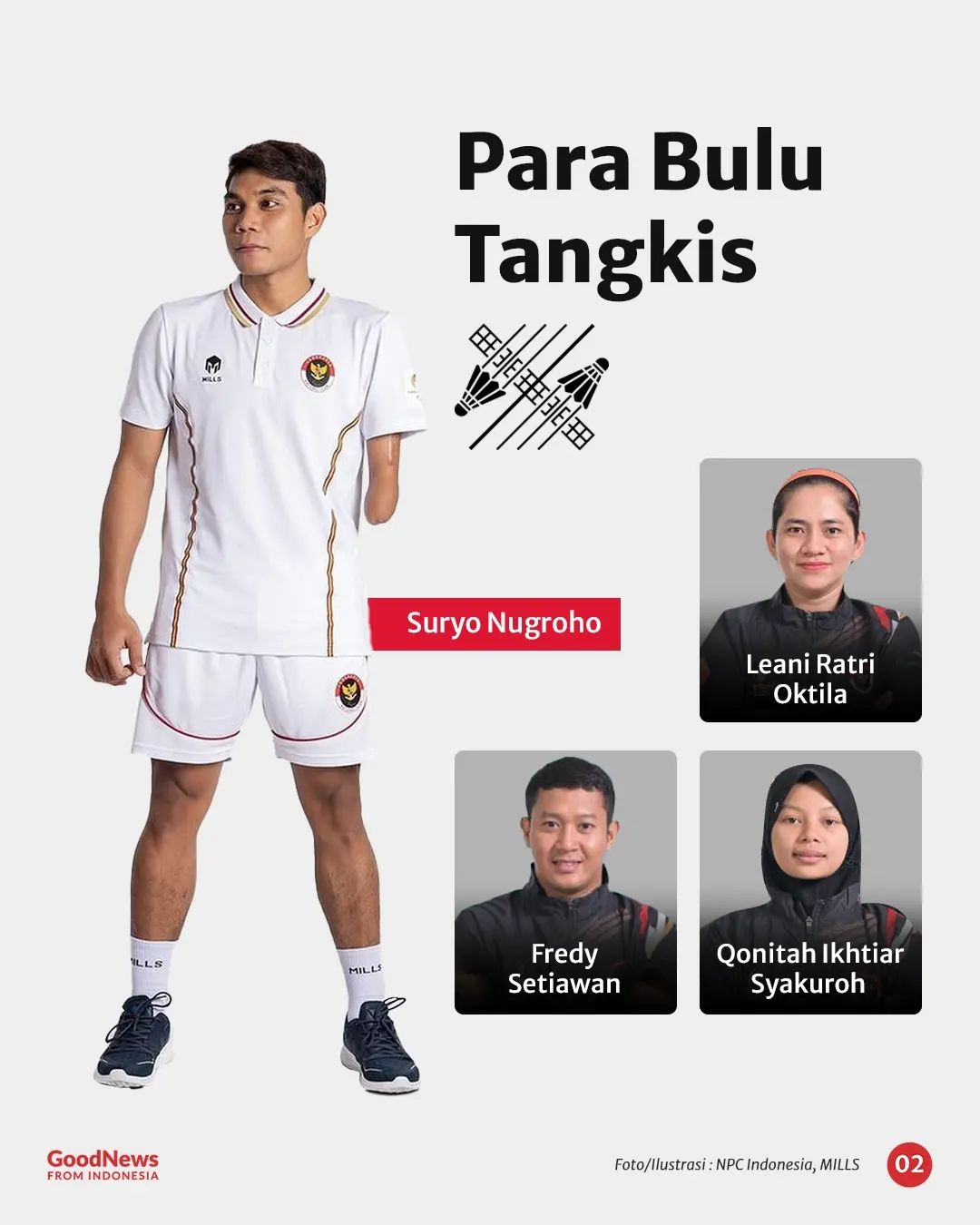 Para Bulu Tangkis

MILLS

Suryo Nugroho

Leani Ratri Oktila

Fredy Setiawan

Qonitah Ikhtiar Syakuroh

MILLS

MILLS

GoodNews FROM INDONESIA

Foto/Ilustrasi : NPC Indonesia, MILLS

02