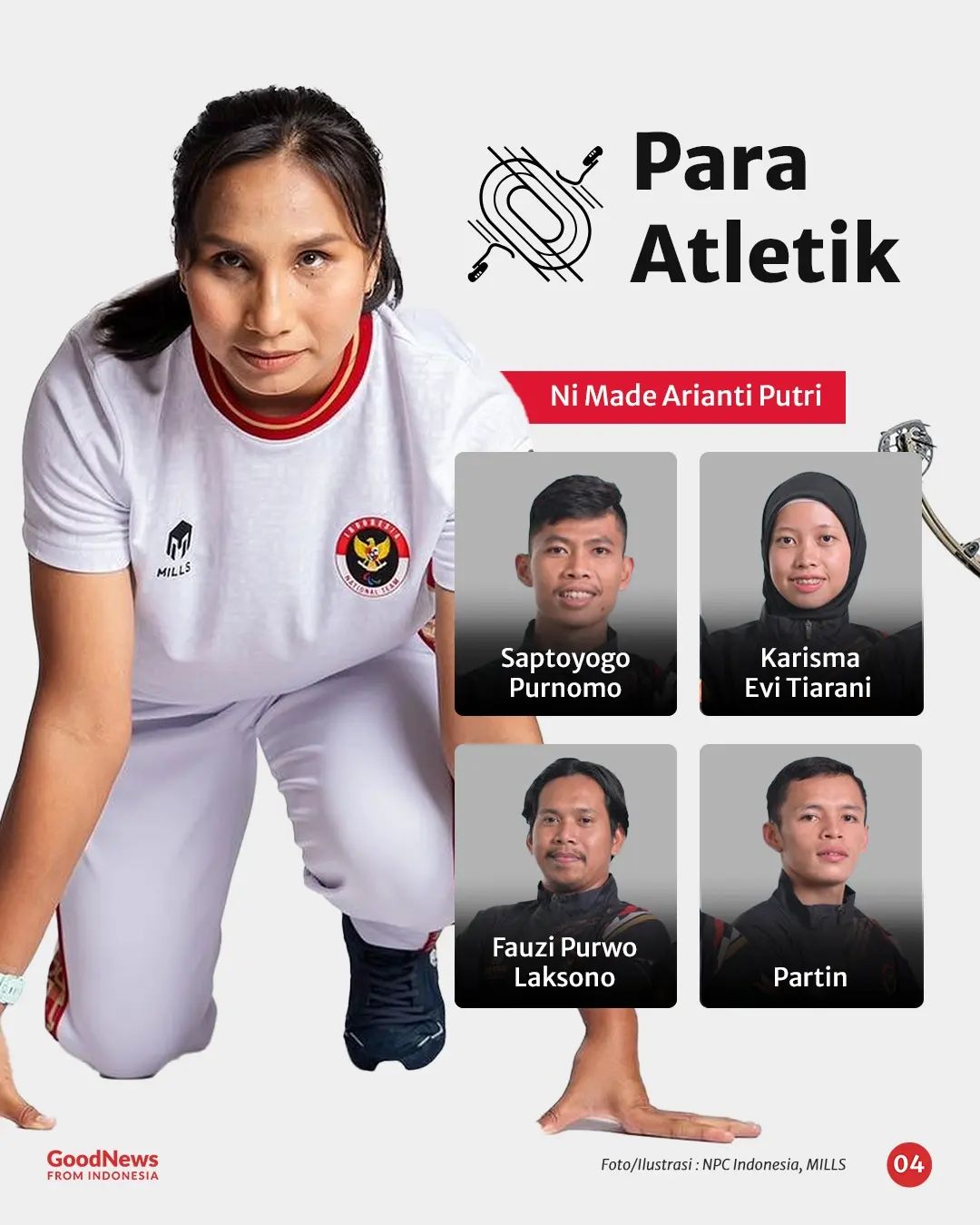 Para Atletik

Ni Made Arianti Putri

MILLS

INDONESIA NATIONAL TEAM

Saptoyogo Purnomo

Karisma Evi Tiarani

Fauzi Purwo Laksono

Partin

GoodNews FROM INDONESIA

Foto/Ilustrasi : NPC Indonesia, MILLS

04