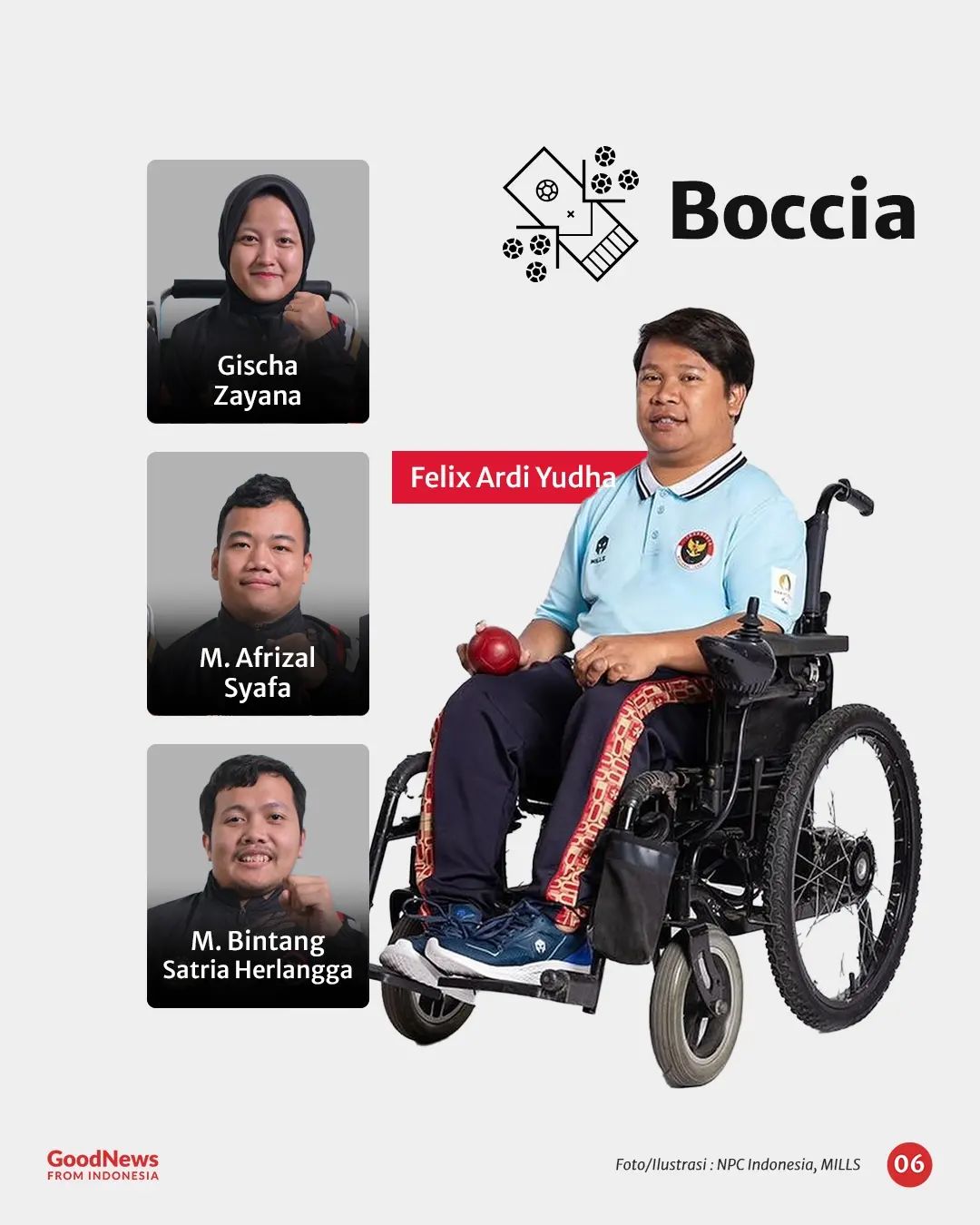 Boccia

Gischa Zayana

M. Afrizal Syafa

M. Bintang Satria Herlangga

Felix Ardi Yudha

MILLS

GoodNews FROM INDONESIA

Foto/Ilustrasi : NPC Indonesia, MILLS

06