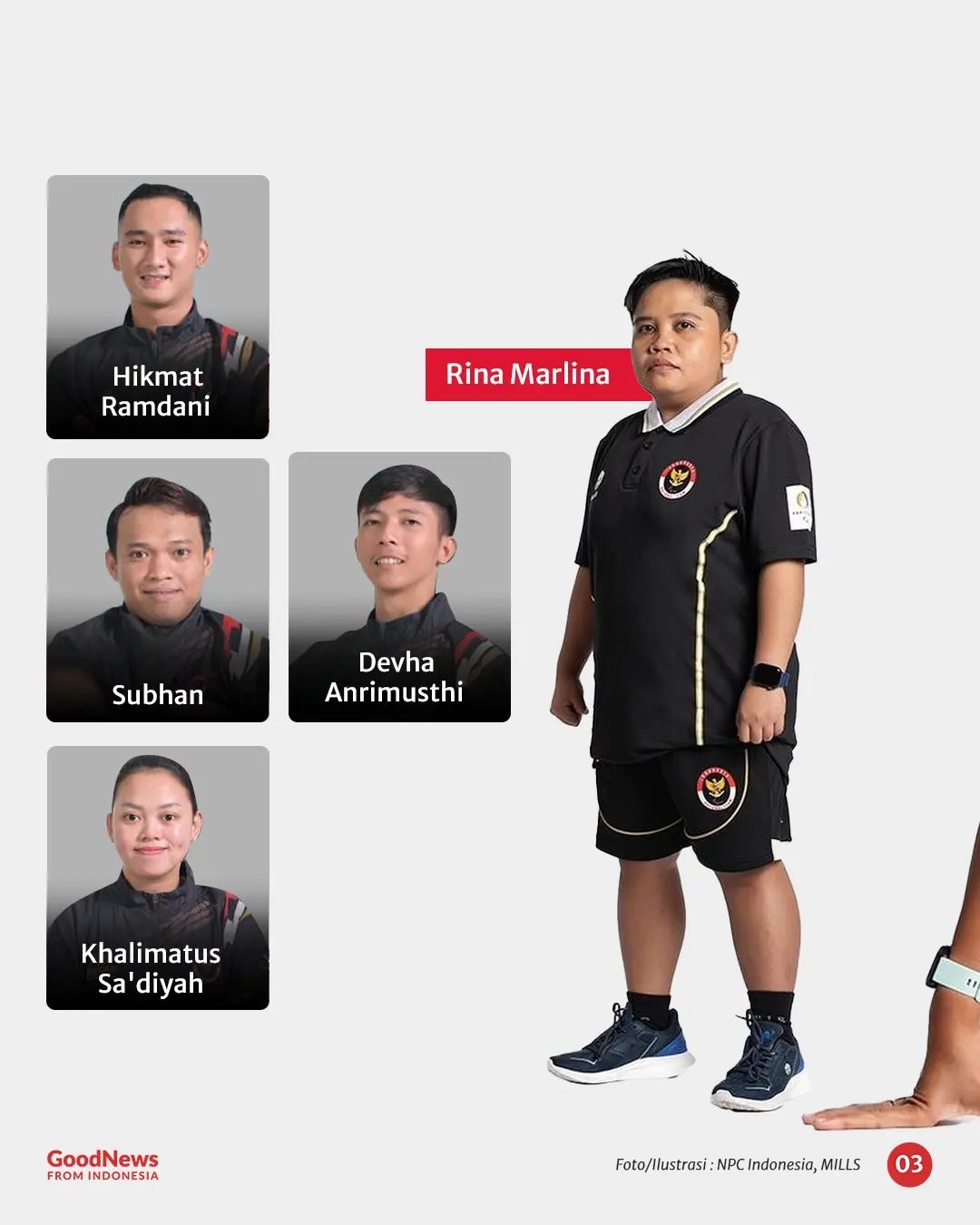 Hikmat Ramdani

Rina Marlina

Subhan

Devha Anrimusthi

Khalimatus Sa'diyah

GoodNews FROM INDONESIA

Foto/Ilustrasi : NPC Indonesia, MILLS

03