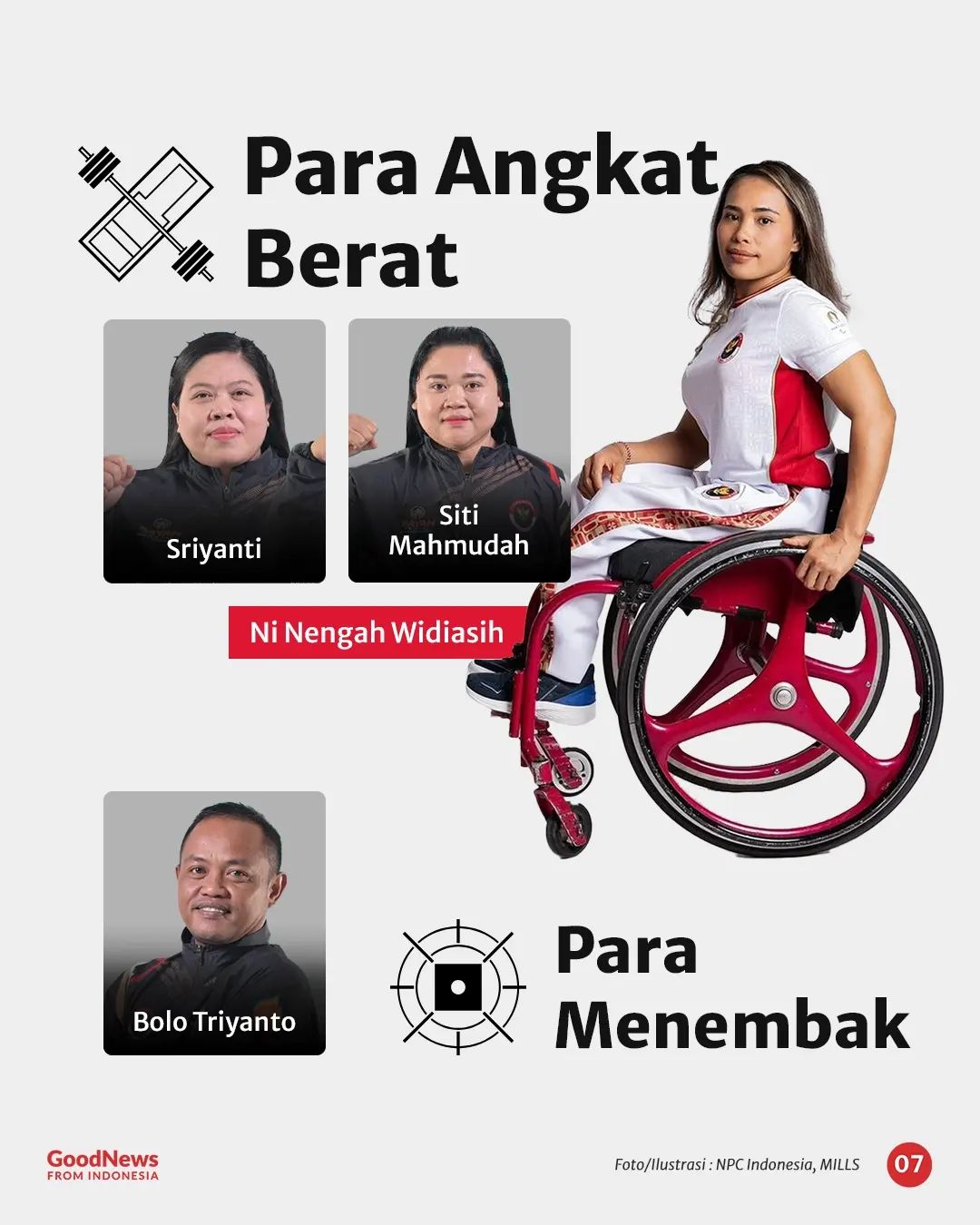 Para Angkat Berat

Sriyanti

Siti Mahmudah

Ni Nengah Widiasih

Bolo Triyanto

Para Menembak

GoodNews FROM INDONESIA

Foto/Ilustrasi : NPC Indonesia, MILLS

07