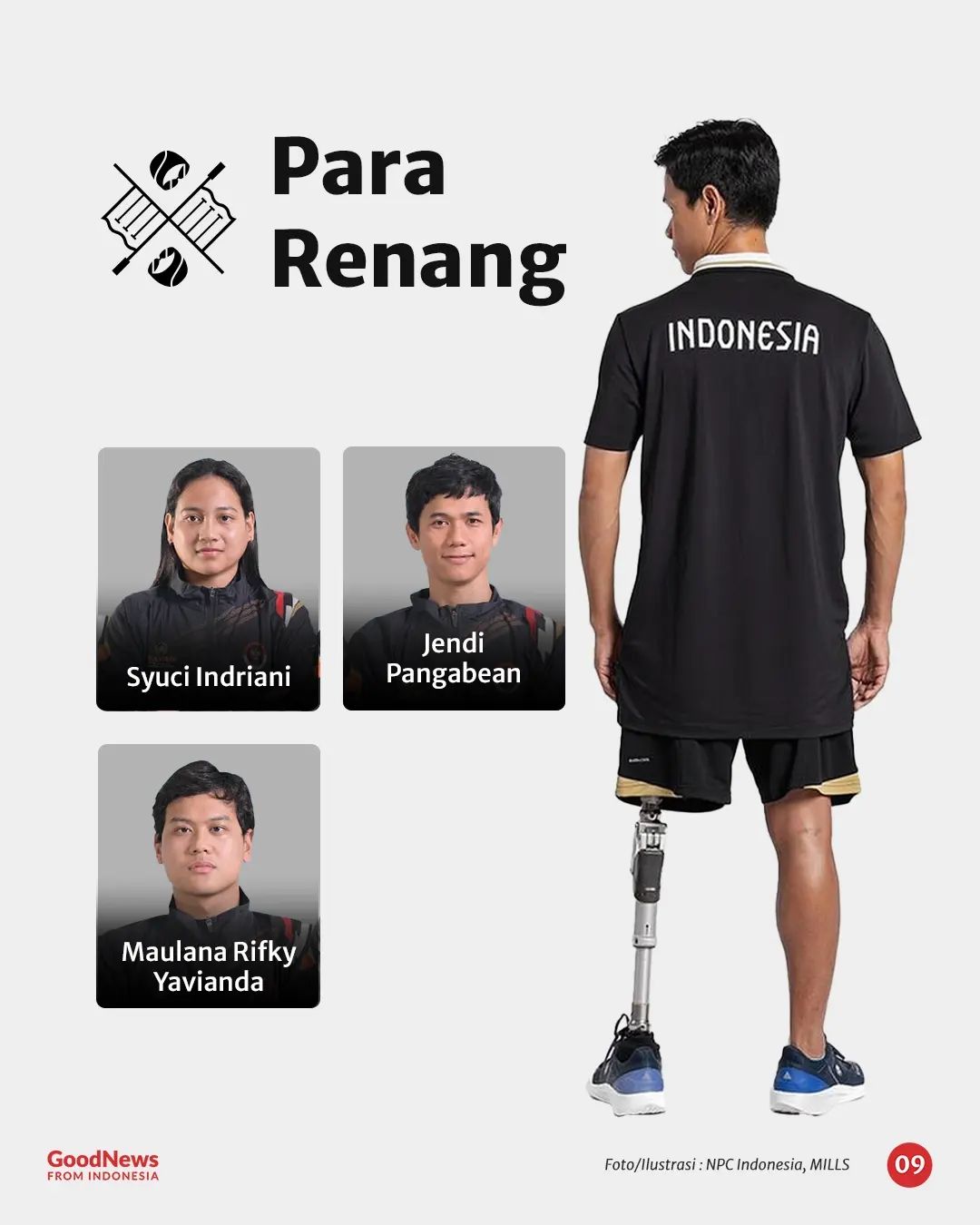 Para Renang

INDONESIA

Syuci Indriani

Jendi Pangabean

Maulana Rifky Yavianda

GoodNews FROM INDONESIA

Foto/Ilustrasi : NPC Indonesia, MILLS

09