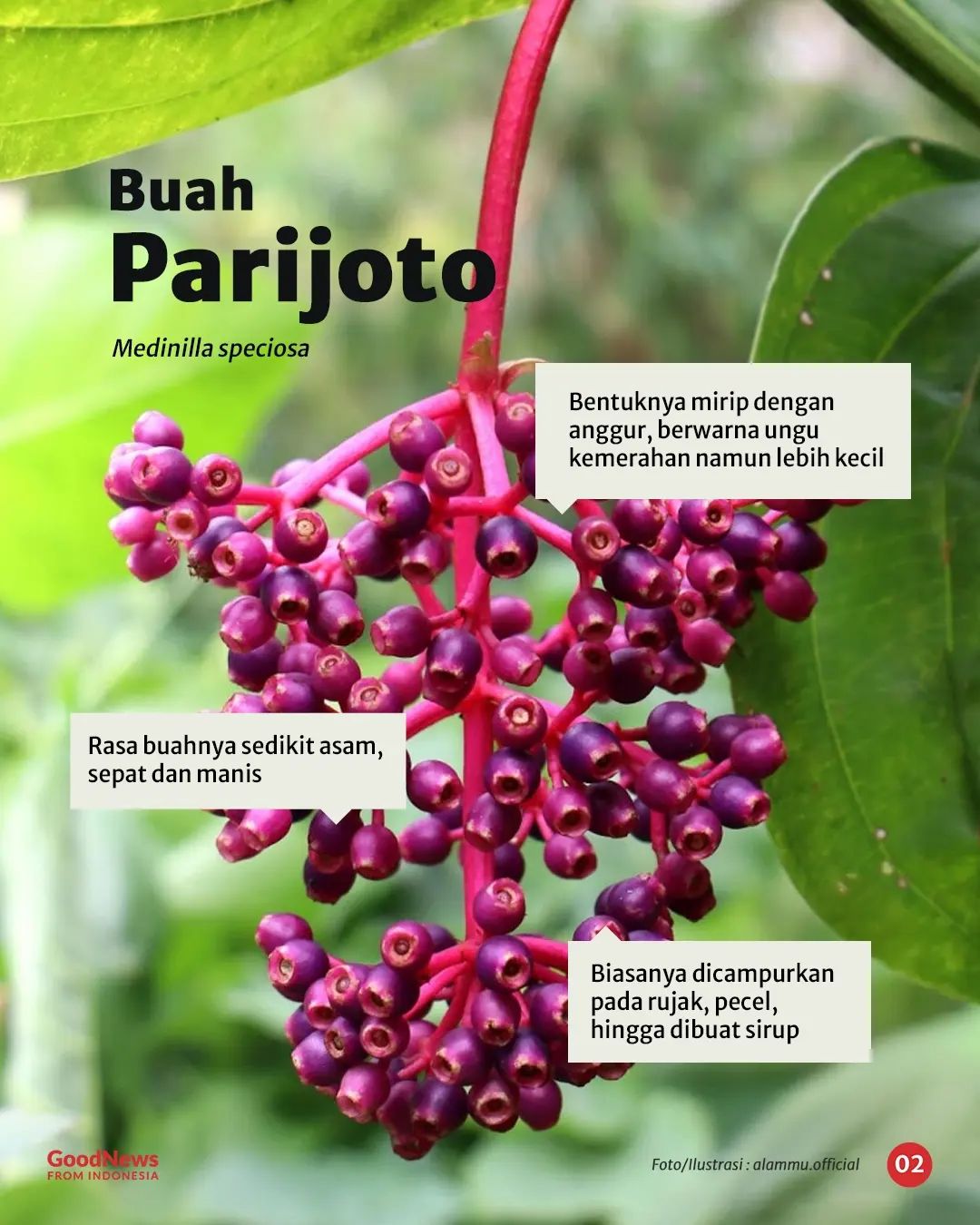 Buah
Parijoto

Medinilla speciosa

Bentuknya mirip dengan anggur, berwarna ungu kemerahan namun lebih kecil

Rasa buahnya sedikit asam, sepat dan manis

Biasanya dicampurkan pada rujak, pecel, hingga dibuat sirup

GoodNews
FROM INDONESIA

Foto/Ilustrasi : alammu.official

02