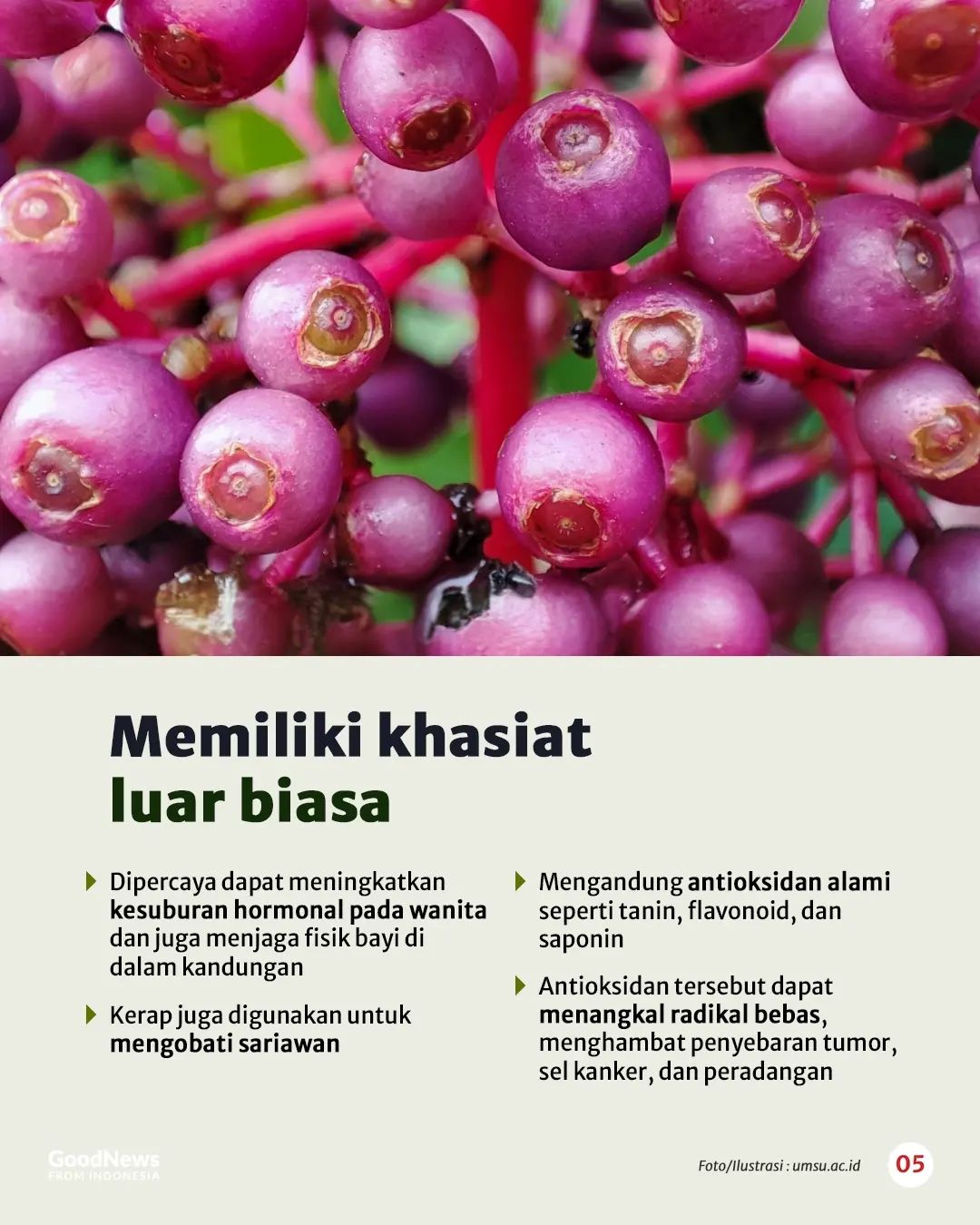 Memiliki khasiat luar biasa

Dipercaya dapat meningkatkan kesuburan hormonal pada wanita dan juga menjaga fisik bayi di dalam kandungan

Kerap juga digunakan untuk mengobati sariawan

Mengandung antioksidan alami seperti tanin, flavonoid, dan saponin

Antioksidan tersebut dapat menangkal radikal bebas, menghambat penyebaran tumor, sel kanker, dan peradangan

GoodNews FROM INDONESIA

Foto/Ilustrasi : umsu.ac.id

05