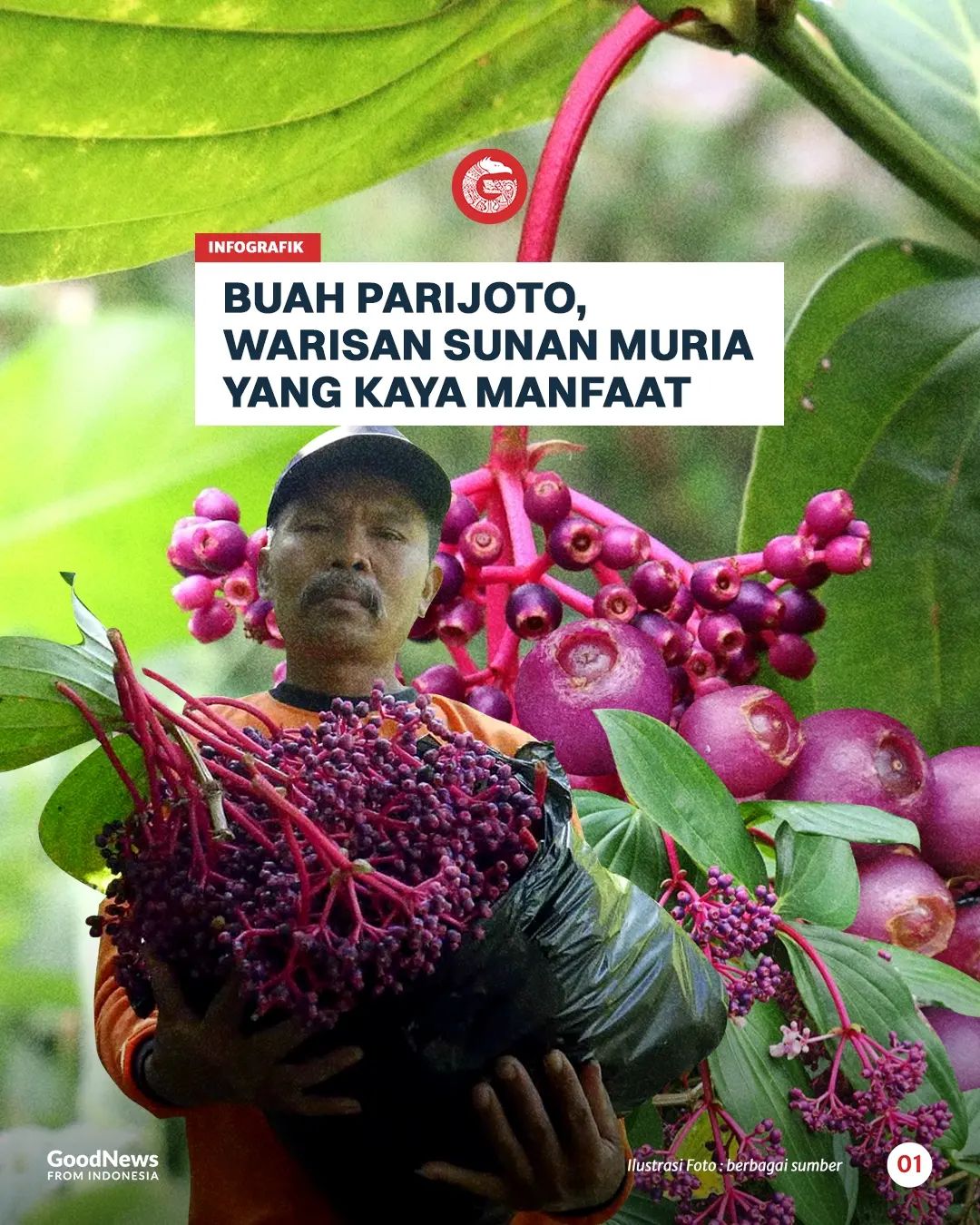 INFOGRAFIK

BUAH PARIJOTO, WARISAN SUNAN MURIA YANG KAYA MANFAAT

GoodNews FROM INDONESIA

Ilustrasi Foto : berbagai sumber

01