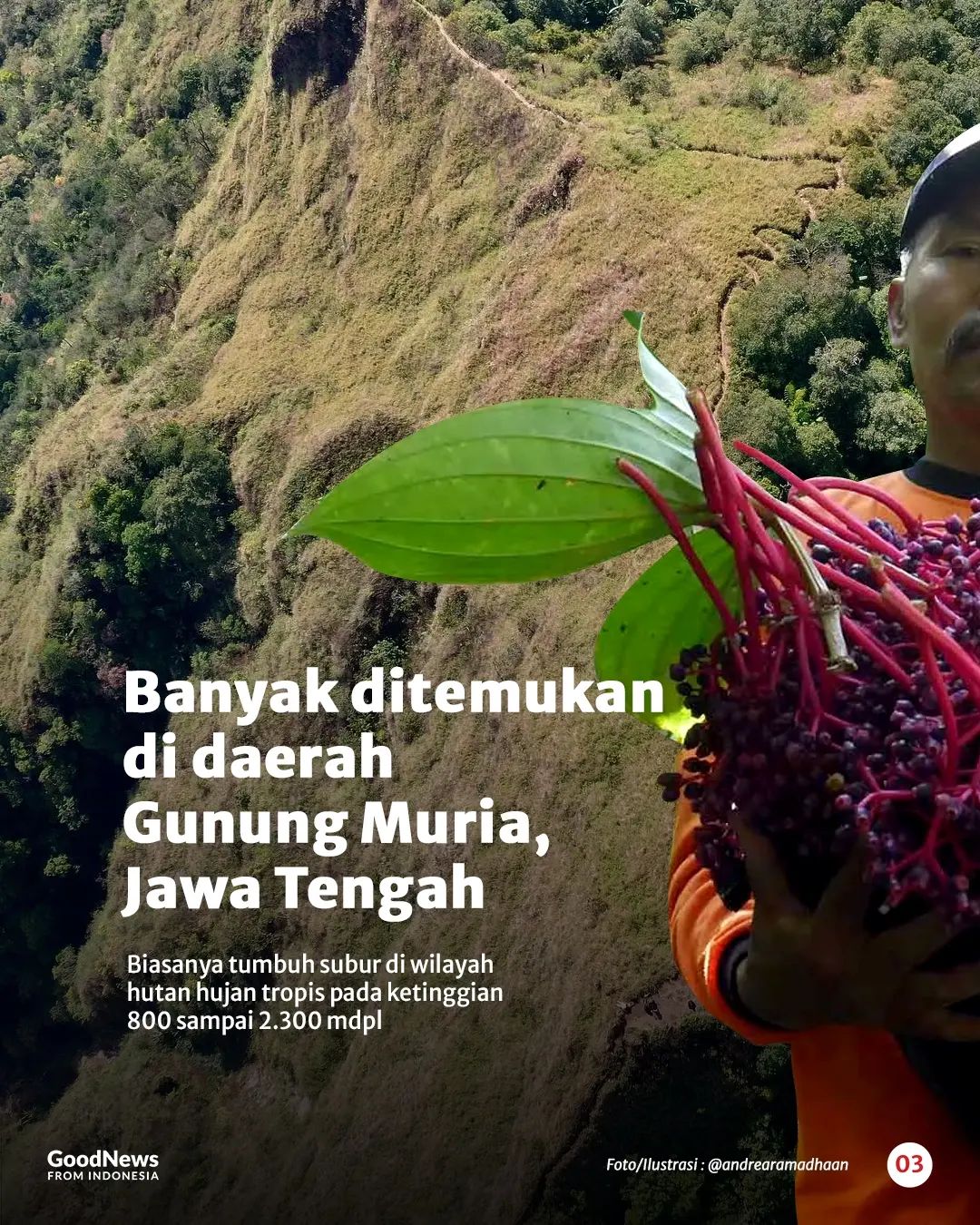 Banyak ditemukan di daerah Gunung Muria, Jawa Tengah

Biasanya tumbuh subur di wilayah hutan hujan tropis pada ketinggian 800 sampai 2.300 mdpl

GoodNews FROM INDONESIA

Foto/Ilustrasi : @andrearamadhaan

03