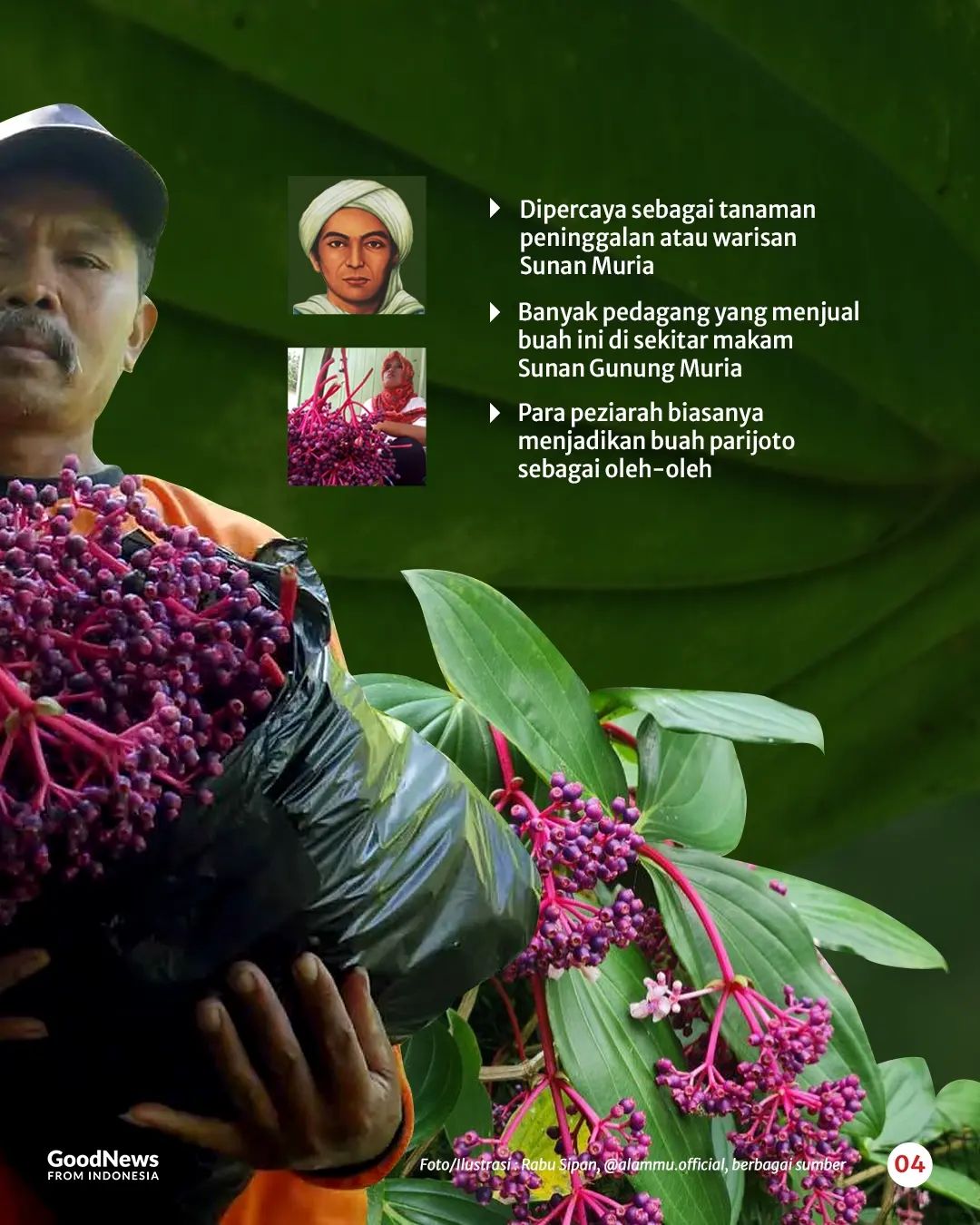 Dipercaya sebagai tanaman peninggalan atau warisan Sunan Muria

Banyak pedagang yang menjual buah ini di sekitar makam Sunan Gunung Muria

Para peziarah biasanya menjadikan buah parijoto sebagai oleh-oleh

GoodNews FROM INDONESIA

Foto/Ilustrasi : Rabu Sipan, @alammu.official, berbagai sumber

04