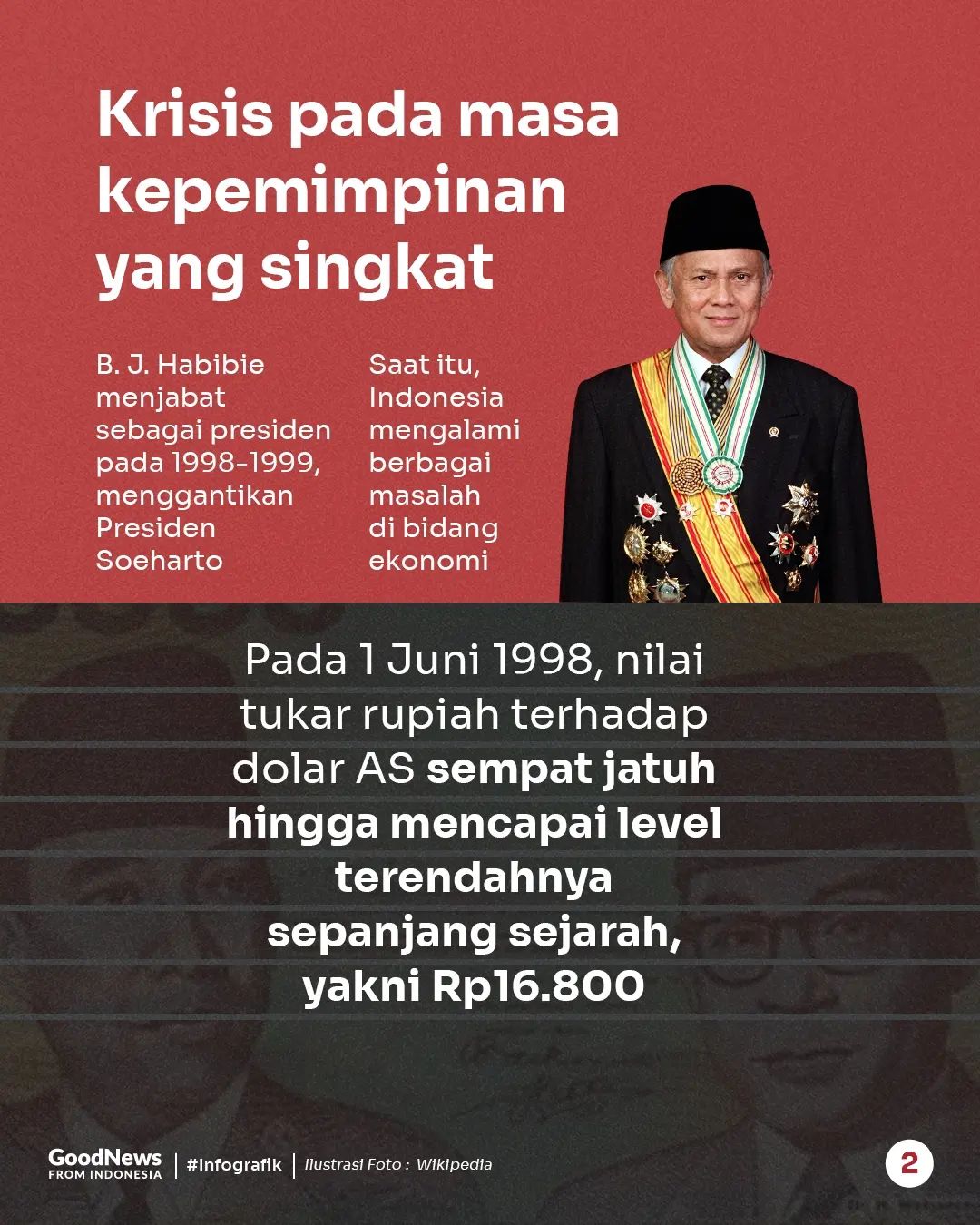 Krisis pada masa kepemimpinan yang singkat

B. J. Habibie menjabat sebagai presiden pada 1998-1999, menggantikan Presiden Soeharto

Saat itu, Indonesia mengalami berbagai masalah di bidang ekonomi

Pada 1 Juni 1998, nilai tukar rupiah terhadap dolar AS sempat jatuh hingga mencapai level terendahnya sepanjang sejarah, yakni Rp16.800

GoodNews FROM INDONESIA | #Infografik | Ilustrasi Foto : Wikipedia

2