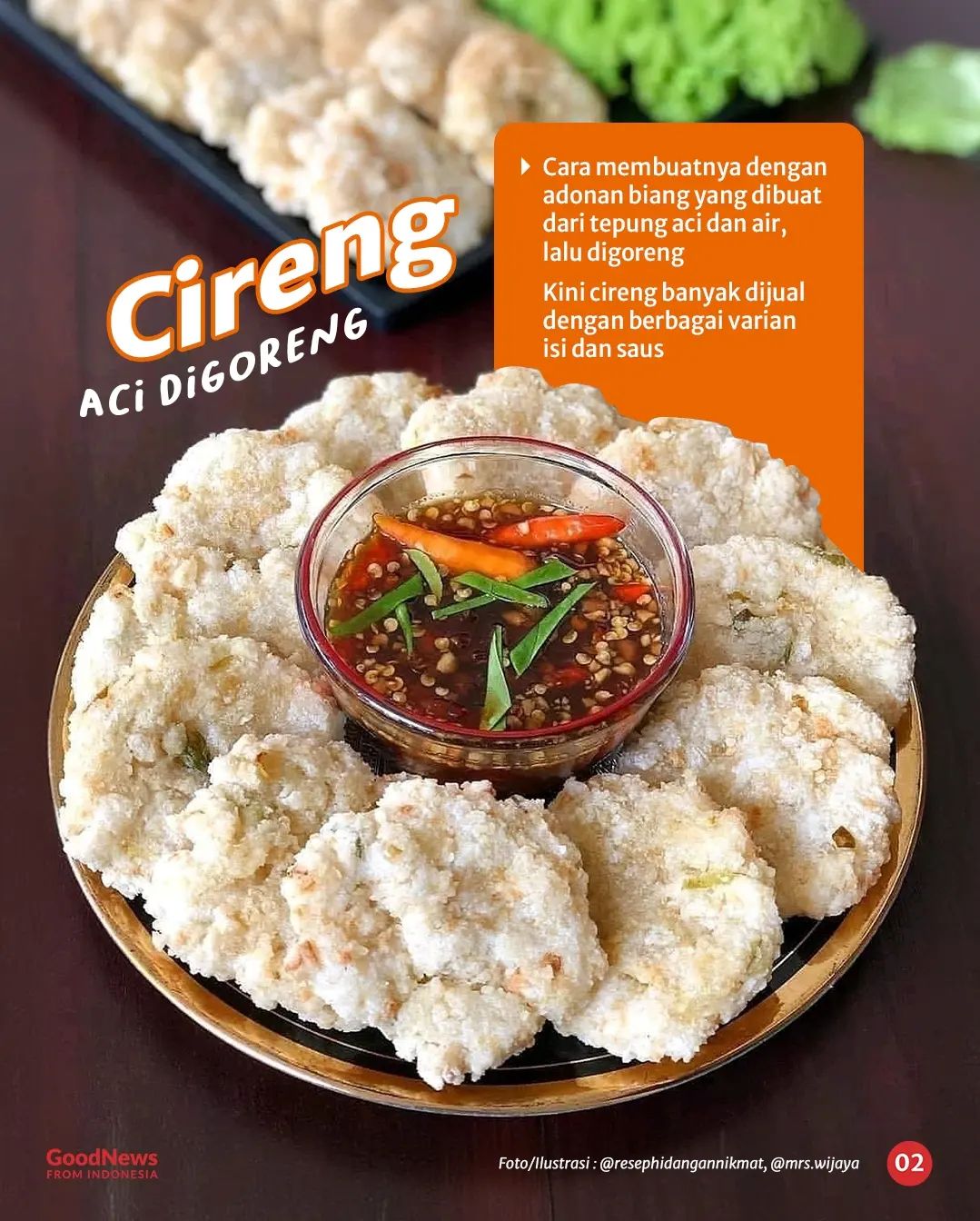 Cireng
ACi DiGORENG

Cara membuatnya dengan adonan biang yang dibuat dari tepung aci dan air, lalu digoreng

Kini cireng banyak dijual dengan berbagai varian isi dan saus

GoodNews
FROM INDONESIA

Foto/Ilustrasi : @resephidangannikmat, @mrs.wijaya

02