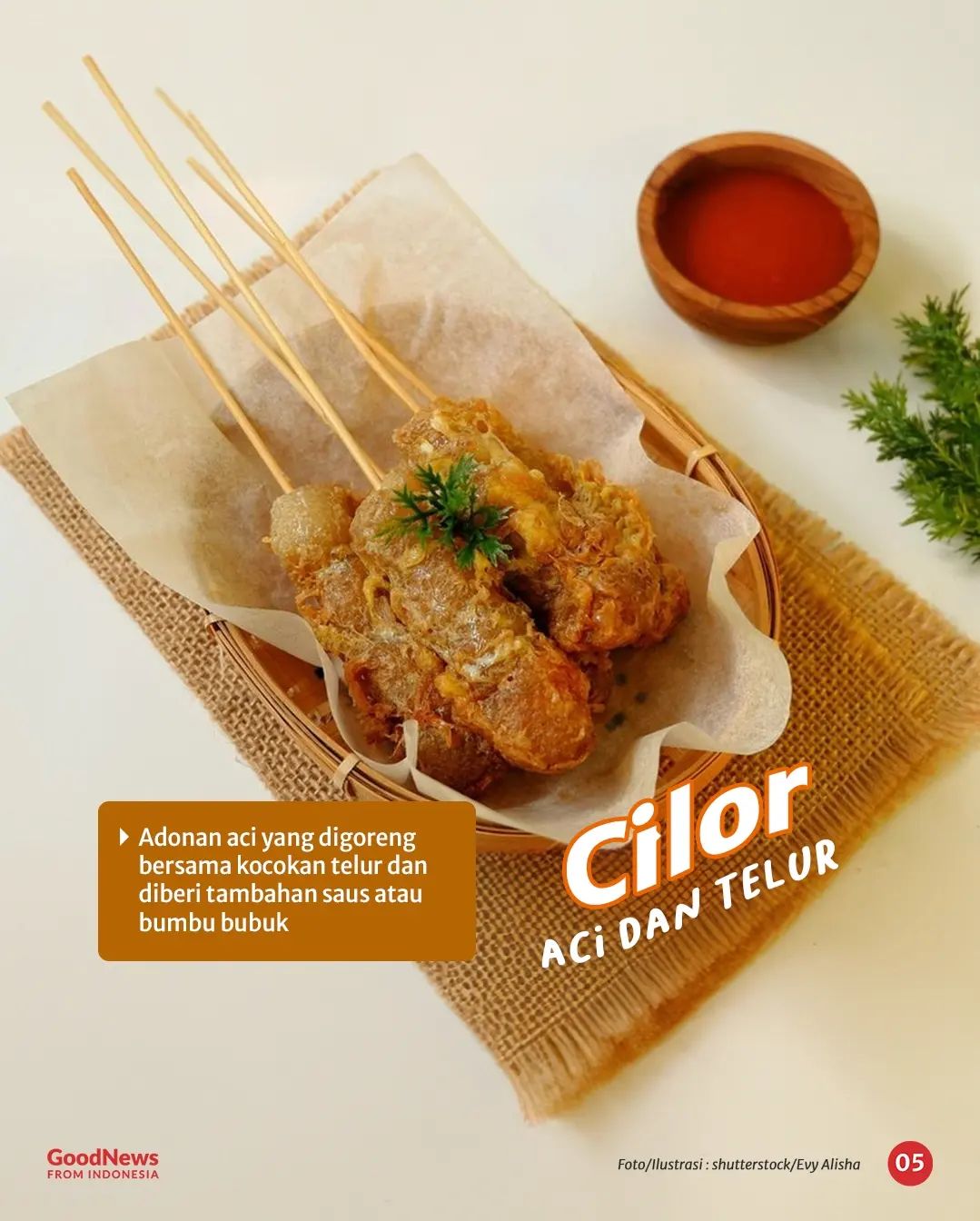 Adonan aci yang digoreng bersama kocokan telur dan diberi tambahan saus atau bumbu bubuk

Cilor
ACI DAN TELUR

GoodNews
FROM INDONESIA

Foto/Ilustrasi : shutterstock/Evy Alisha

05