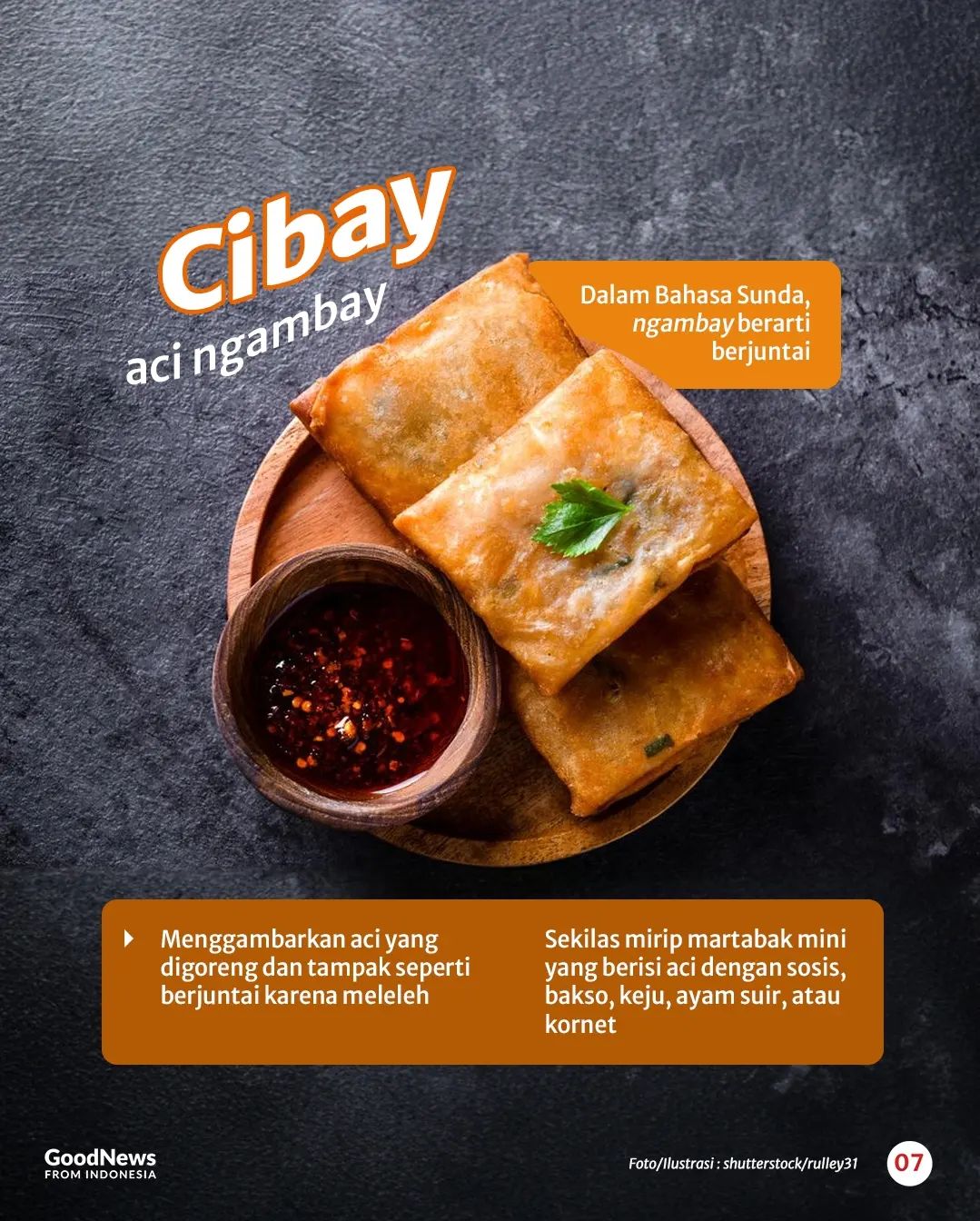 Cibay
aci ngambay

Dalam Bahasa Sunda, ngambay berarti berjuntai

Menggambarkan aci yang digoreng dan tampak seperti berjuntai karena meleleh

Sekilas mirip martabak mini yang berisi aci dengan sosis, bakso, keju, ayam suir, atau kornet

GoodNews FROM INDONESIA

Foto/Ilustrasi : shutterstock/rulley31

07