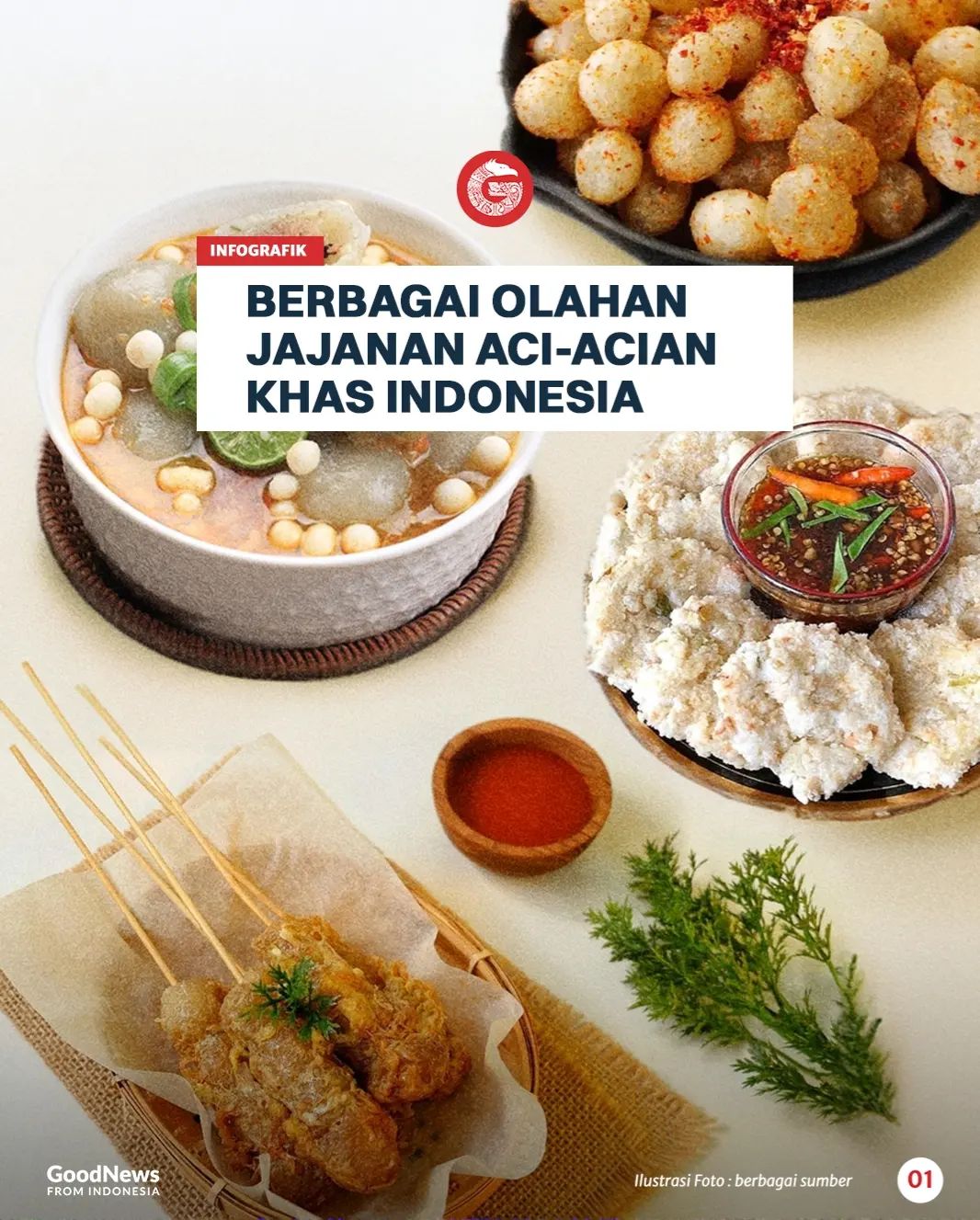 INFOGRAFIK

BERBAGAI OLAHAN JAJANAN ACI-ACIAN KHAS INDONESIA

GoodNews FROM INDONESIA

Ilustrasi Foto : berbagai sumber

01