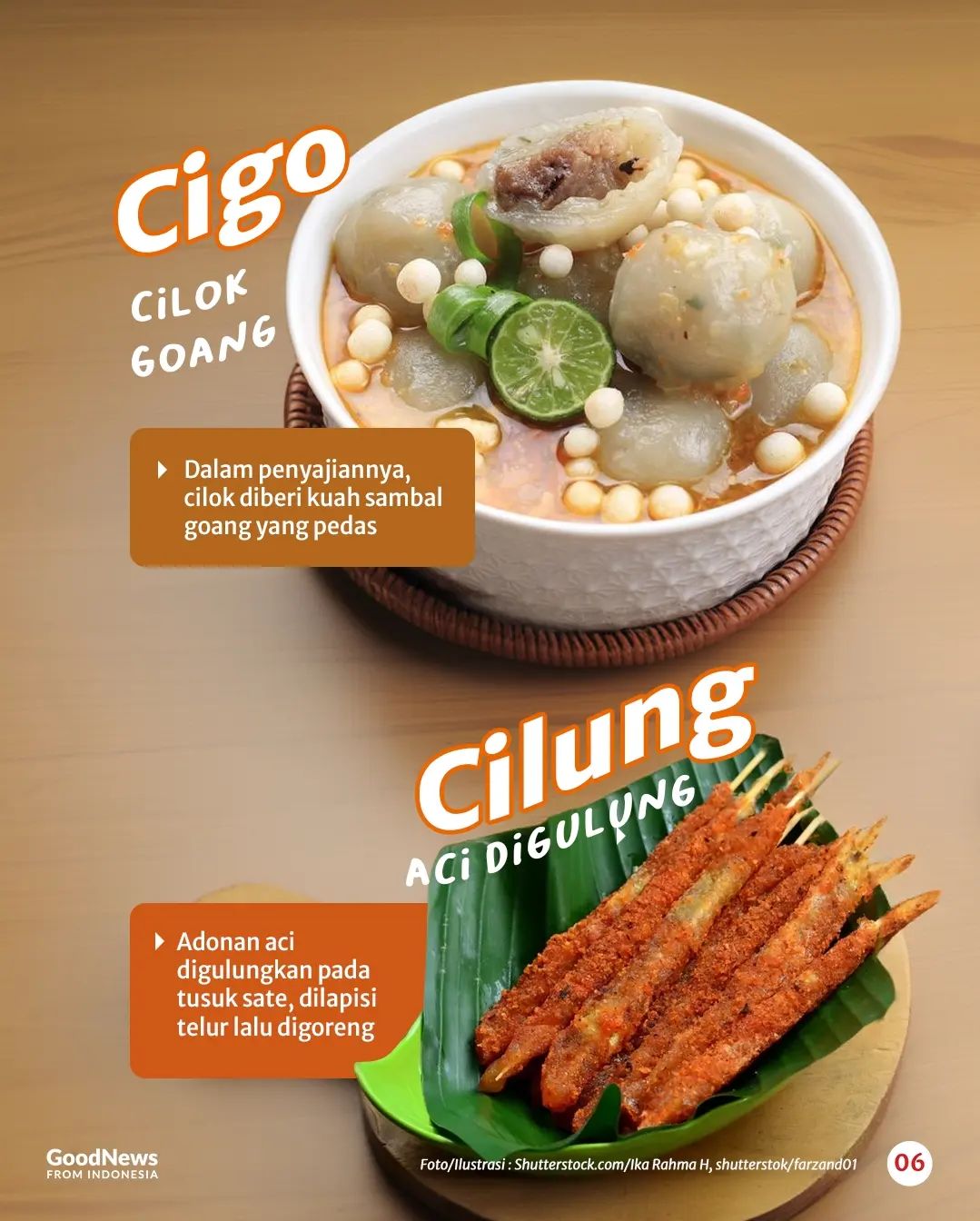 Cigo

CiLOK GOANG

Dalam penyajiannya, cilok diberi kuah sambal goang yang pedas

Cilung

ACi DiGULUNG

Adonan aci digulungkan pada tusuk sate, dilapisi telur lalu digoreng

GoodNews FROM INDONESIA

Foto/Ilustrasi : Shutterstock.com/Ika Rahma H, shutterstok/farzand01

06