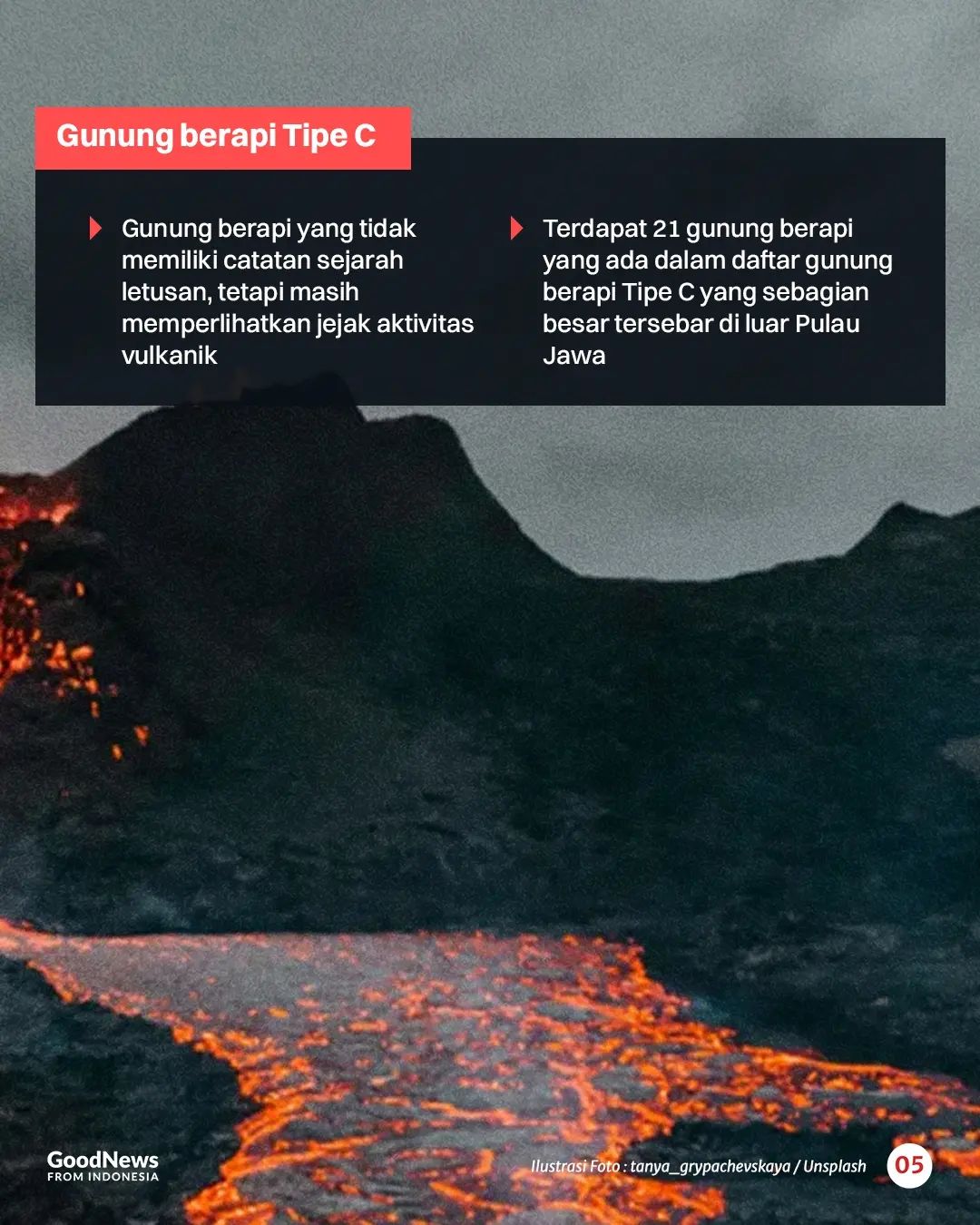 Gunung berapi Tipe C

Gunung berapi yang tidak memiliki catatan sejarah letusan, tetapi masih memperlihatkan jejak aktivitas vulkanik

Terdapat 21 gunung berapi yang ada dalam daftar gunung berapi Tipe C yang sebagian besar tersebar di luar Pulau Jawa

GoodNews FROM INDONESIA

Ilustrasi Foto : tanya_grypachevskaya / Unsplash

05