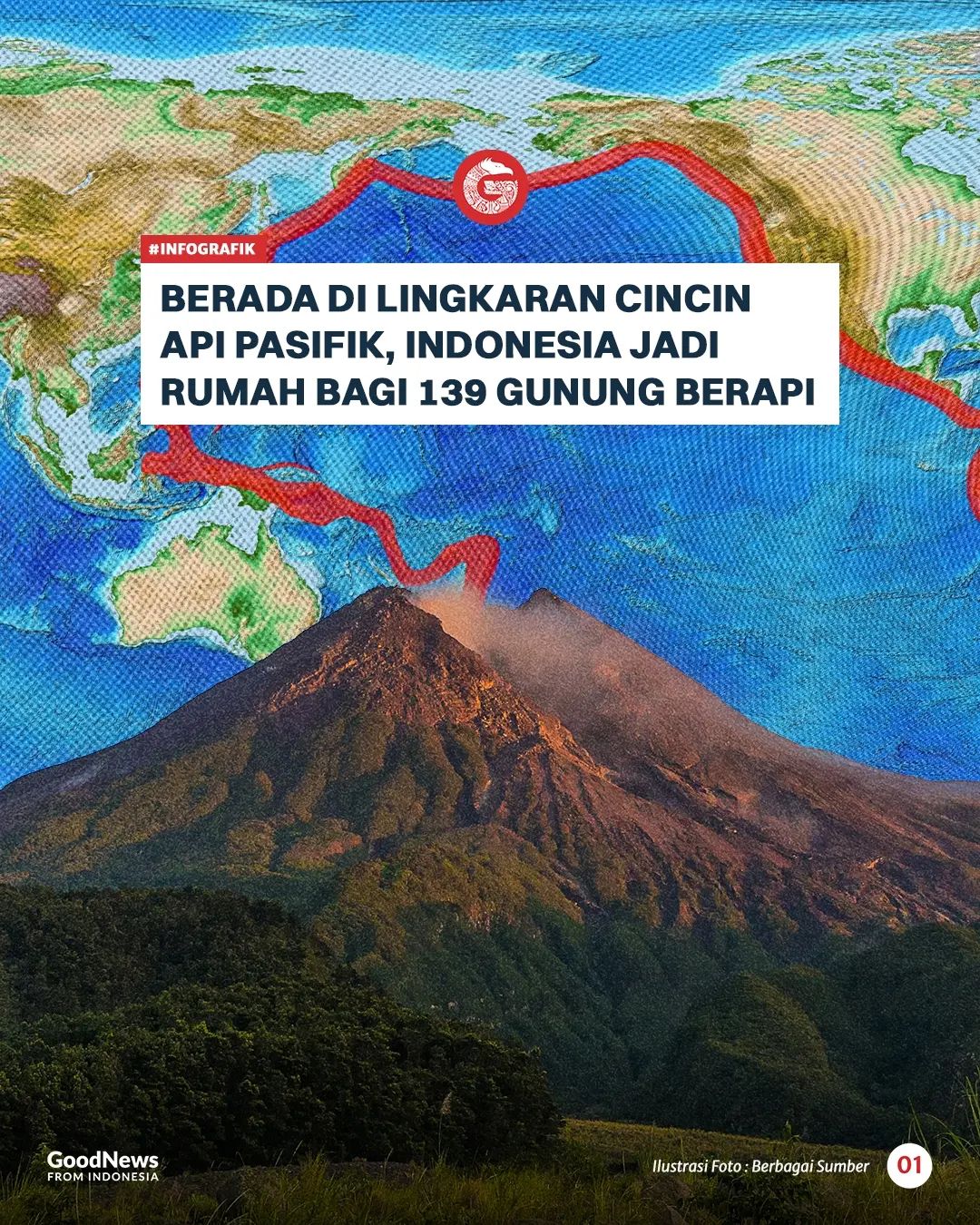 #INFOGRAFIK

BERADA DI LINGKARAN CINCIN API PASIFIK, INDONESIA JADI RUMAH BAGI 139 GUNUNG BERAPI

GoodNews FROM INDONESIA

Ilustrasi Foto : Berbagai Sumber

01