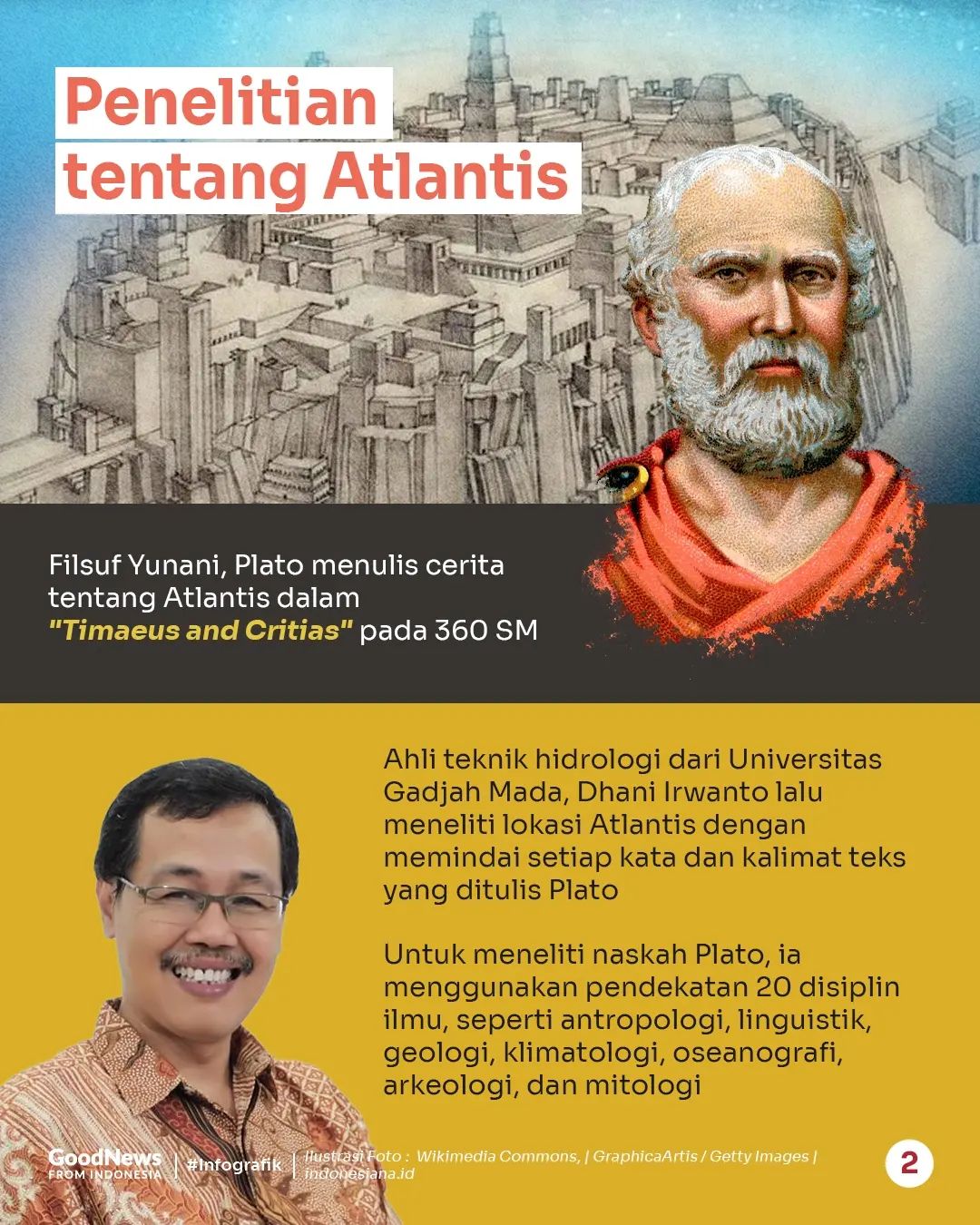 Penelitian tentang Atlantis

Filsuf Yunani, Plato menulis cerita tentang Atlantis dalam "Timaeus and Critias" pada 360 SM

Ahli teknik hidrologi dari Universitas Gadjah Mada, Dhani Irwanto lalu meneliti lokasi Atlantis dengan memindai setiap kata dan kalimat teks yang ditulis Plato

Untuk meneliti naskah Plato, ia menggunakan pendekatan 20 disiplin ilmu, seperti antropologi, linguistik, geologi, klimatologi, oseanografi, arkeologi, dan mitologi

GoodNews FROM INDONESIA | #Infografik | Ilustrasi Foto : Wikimedia Commons, | GraphicaArtis / Getty Images | indonesiana.id

2