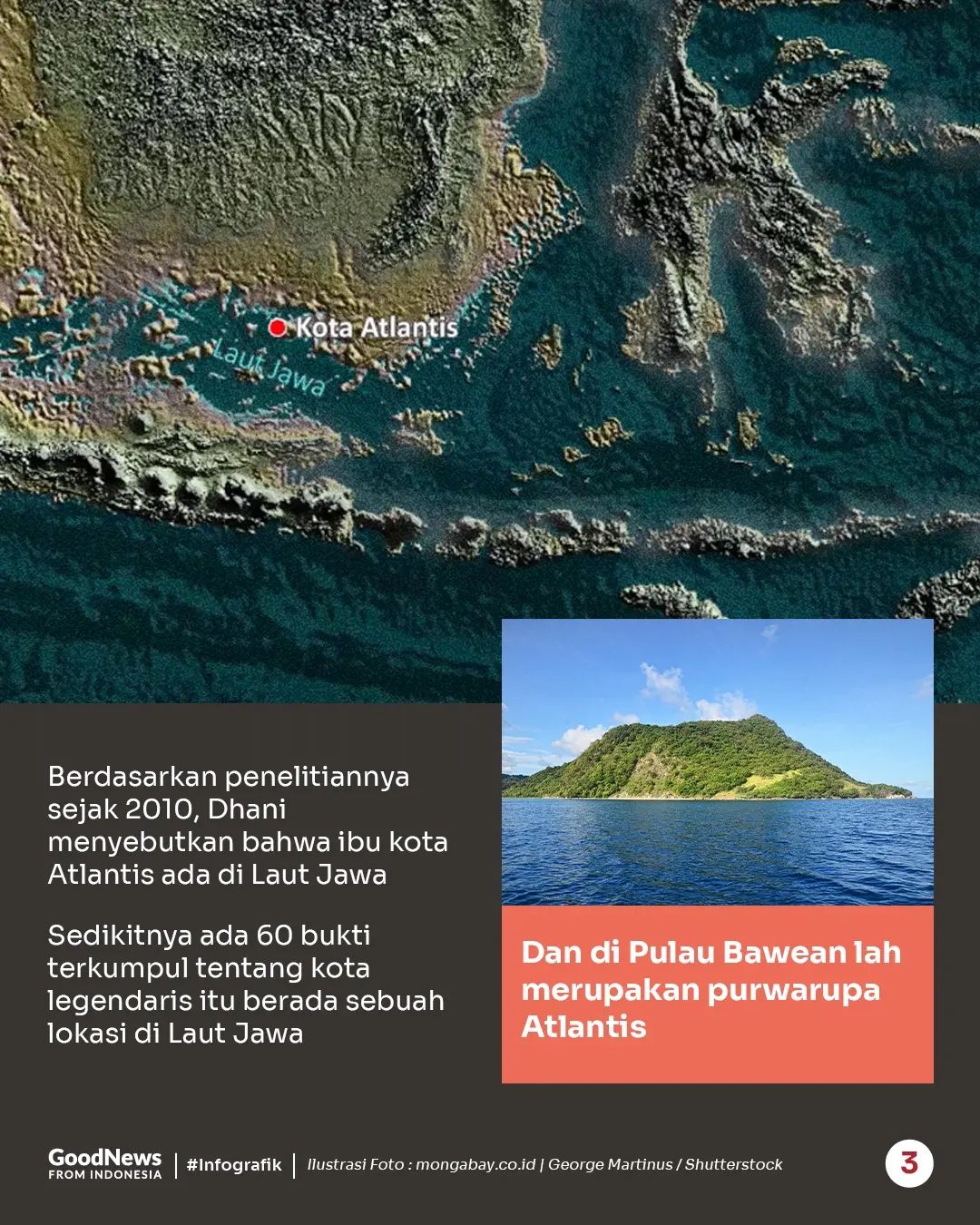 Kota Atlantis

Laut Jawa

Berdasarkan penelitiannya sejak 2010, Dhani menyebutkan bahwa ibu kota Atlantis ada di Laut Jawa

Sedikitnya ada 60 bukti terkumpul tentang kota legendaris itu berada sebuah lokasi di Laut Jawa

Dan di Pulau Bawean lah merupakan purwarupa Atlantis

GoodNews FROM INDONESIA | #Infografik | Ilustrasi Foto : mongabay.co.id | George Martinus / Shutterstock

3