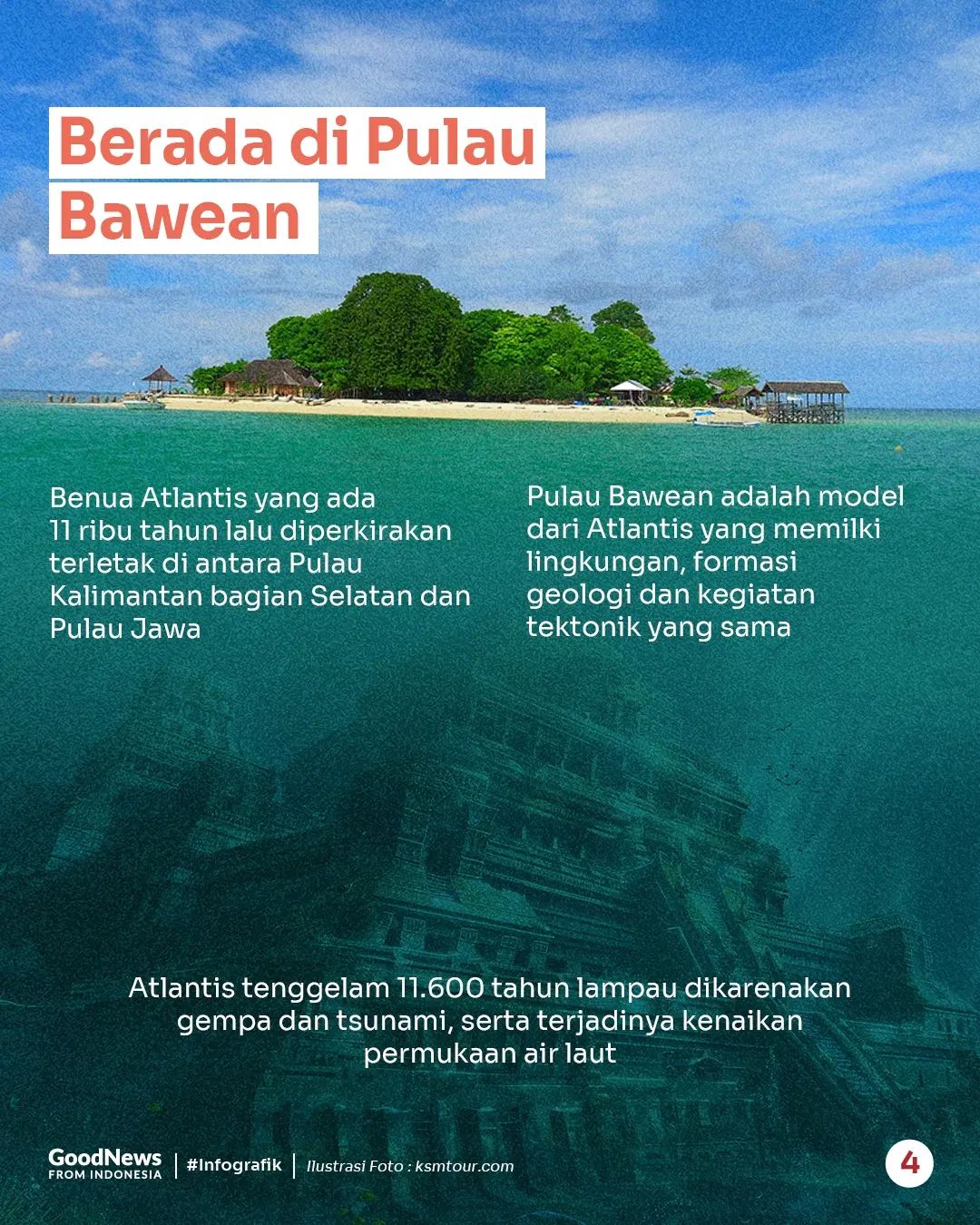 Berada di Pulau Bawean

Benua Atlantis yang ada 11 ribu tahun lalu diperkirakan terletak di antara Pulau Kalimantan bagian Selatan dan Pulau Jawa

Pulau Bawean adalah model dari Atlantis yang memilki lingkungan, formasi geologi dan kegiatan tektonik yang sama

Atlantis tenggelam 11.600 tahun lampau dikarenakan gempa dan tsunami, serta terjadinya kenaikan permukaan air laut

GoodNews FROM INDONESIA | #Infografik | Ilustrasi Foto : ksmtour.com

4