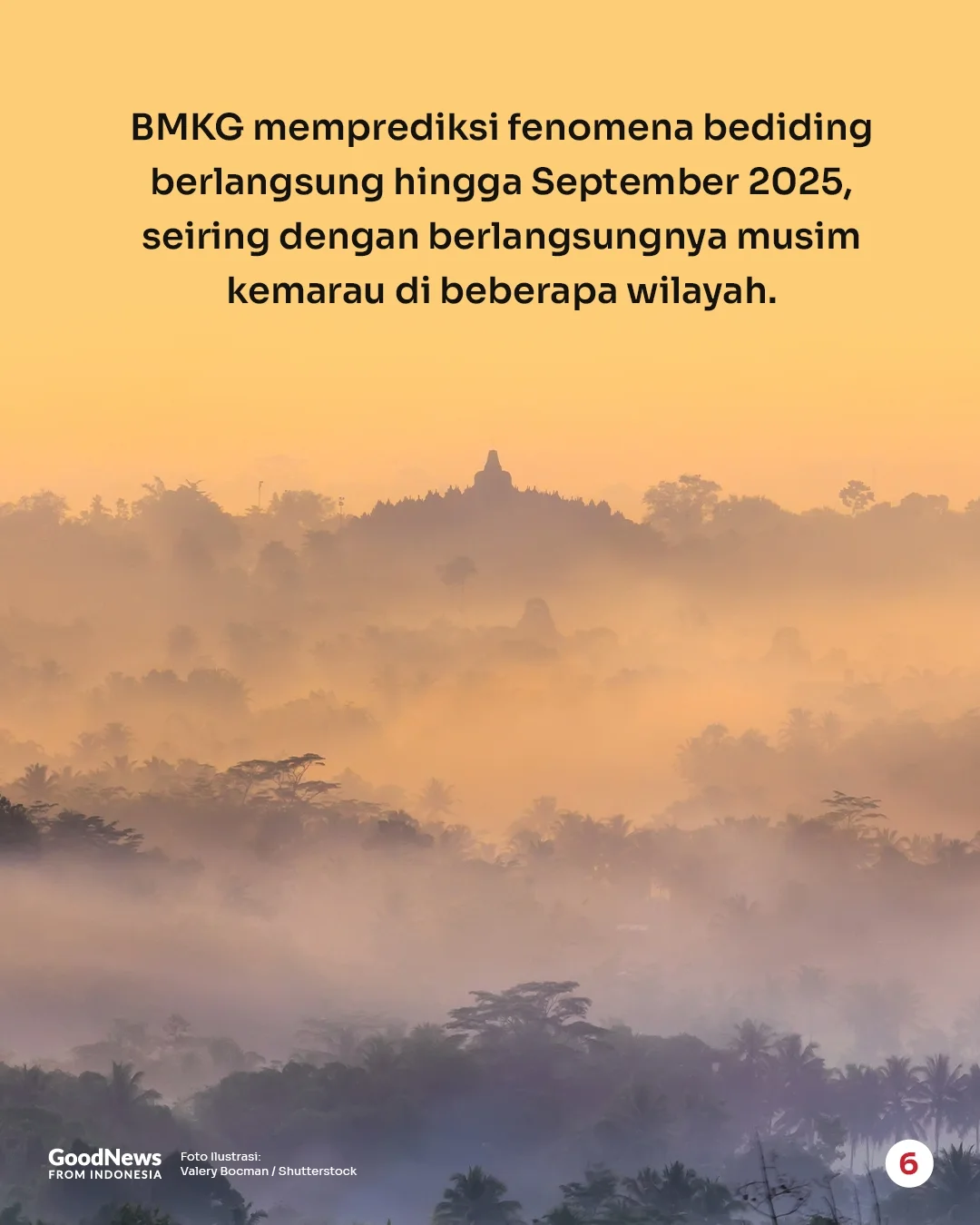 BMKG memprediksi fenomena bediding berlangsung hingga September 2025, seiring dengan berlangsungnya musim kemarau di beberapa wilayah.

GoodNews FROM INDONESIA

Foto Ilustrasi:
Valery Bocman / Shutterstock

6