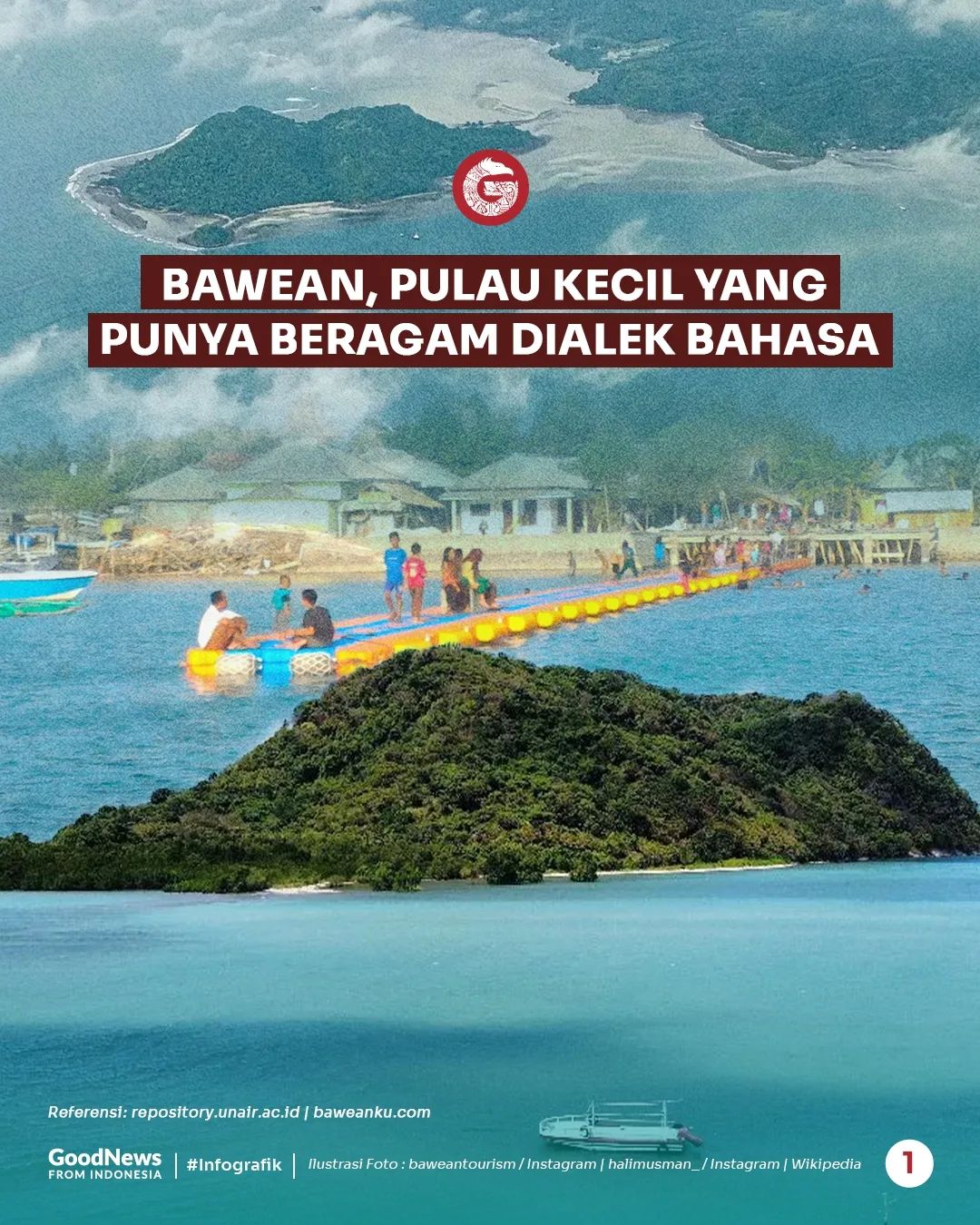 BAWEAN, PULAU KECIL YANG PUNYA BERAGAM DIALEK BAHASA

Referensi: repository.unair.ac.id | baweanku.com

GoodNews FROM INDONESIA | #Infografik | Ilustrasi Foto : baweantourism / Instagram | halimusman_ / Instagram | Wikipedia

1