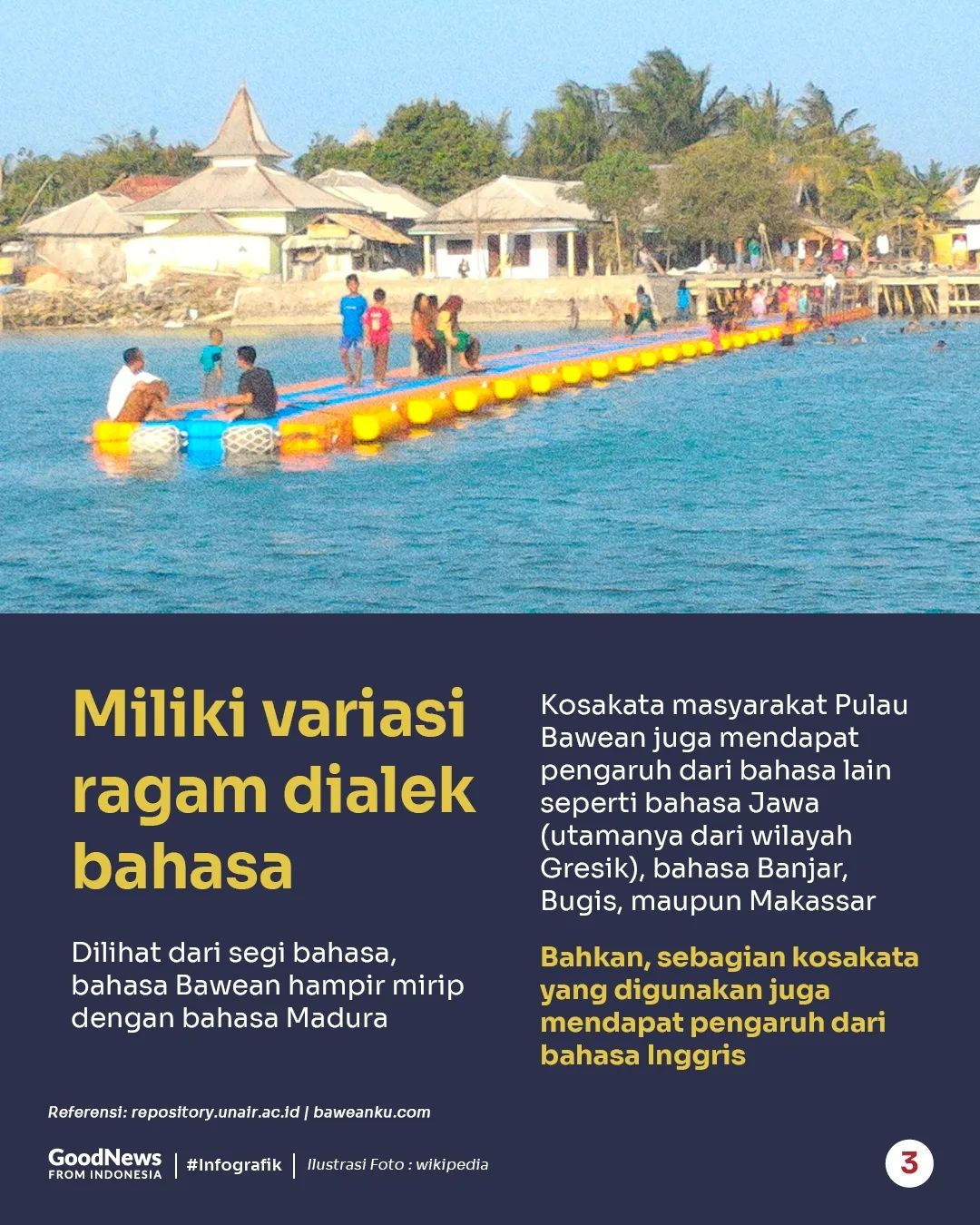 Miliki variasi ragam dialek bahasa

Dilihat dari segi bahasa, bahasa Bawean hampir mirip dengan bahasa Madura

Kosakata masyarakat Pulau Bawean juga mendapat pengaruh dari bahasa lain seperti bahasa Jawa (utamanya dari wilayah Gresik), bahasa Banjar, Bugis, maupun Makassar

Bahkan, sebagian kosakata yang digunakan juga mendapat pengaruh dari bahasa Inggris

Referensi: repository.unair.ac.id | baweanku.com

GoodNews FROM INDONESIA | #Infografik | Ilustrasi Foto : wikipedia

3