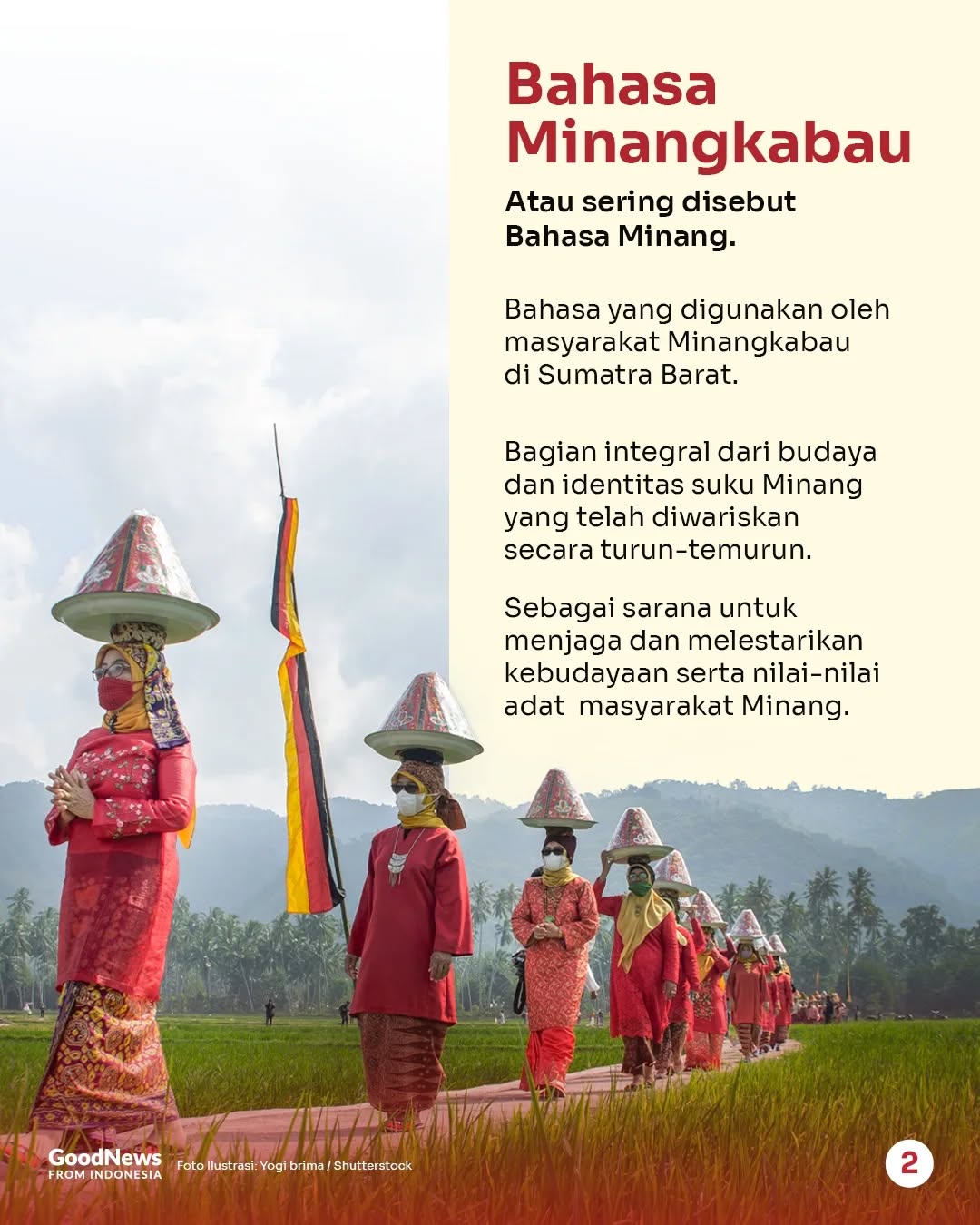 Bahasa Minangkabau

Atau sering disebut Bahasa Minang.

Bahasa yang digunakan oleh masyarakat Minangkabau di Sumatra Barat.

Bagian integral dari budaya dan identitas suku Minang yang telah diwariskan secara turun-temurun.

Sebagai sarana untuk menjaga dan melestarikan kebudayaan serta nilai-nilai adat masyarakat Minang.

GoodNews FROM INDONESIA

Foto Ilustrasi: Yogi brima / Shutterstock

2