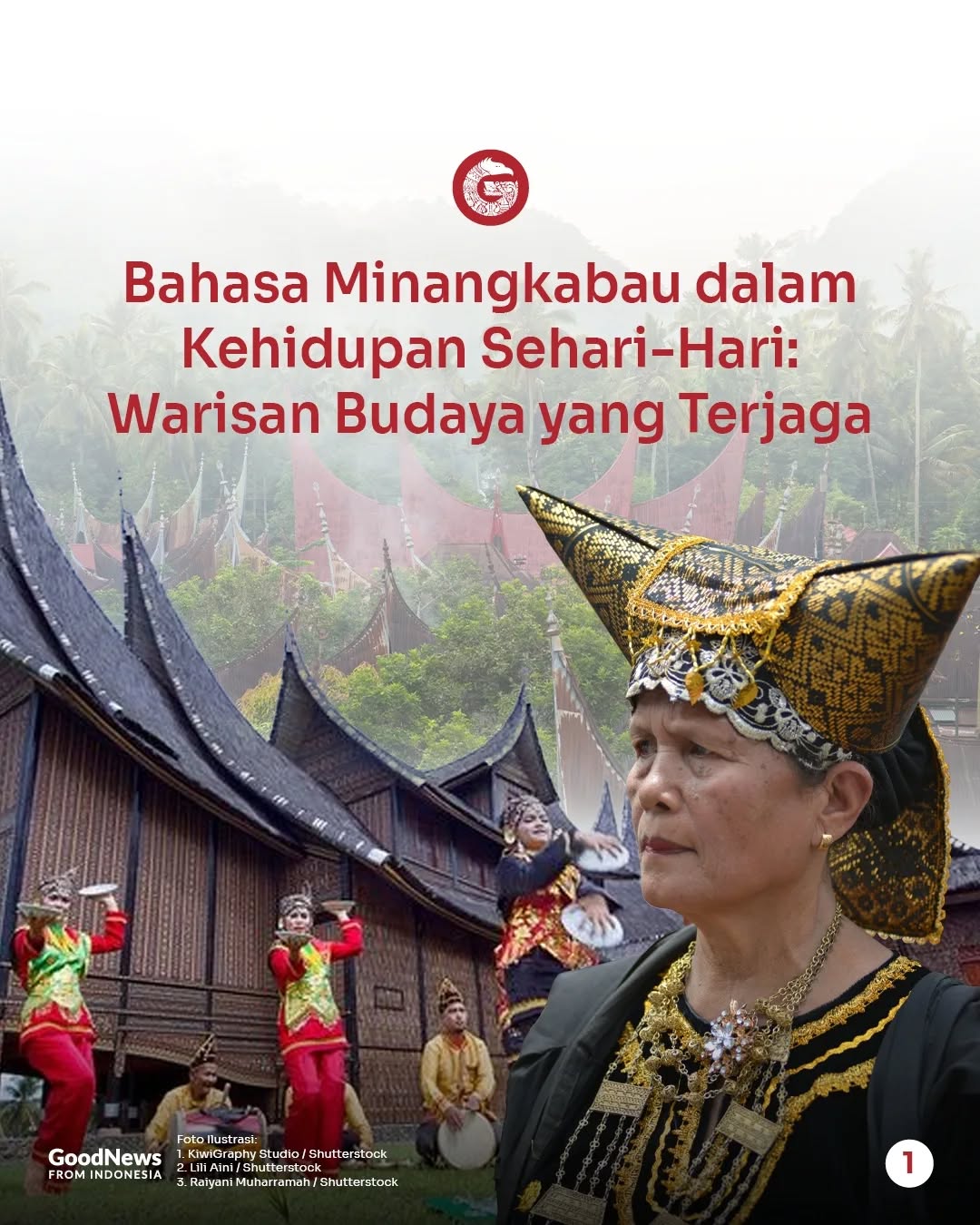 Bahasa Minangkabau dalam Kehidupan Sehari-Hari: Warisan Budaya yang Terjaga

GoodNews FROM INDONESIA

Foto Ilustrasi:
1. KiwiGraphy Studio / Shutterstock
2. Lili Aini / Shutterstock
3. Raiyani Muharramah / Shutterstock

1