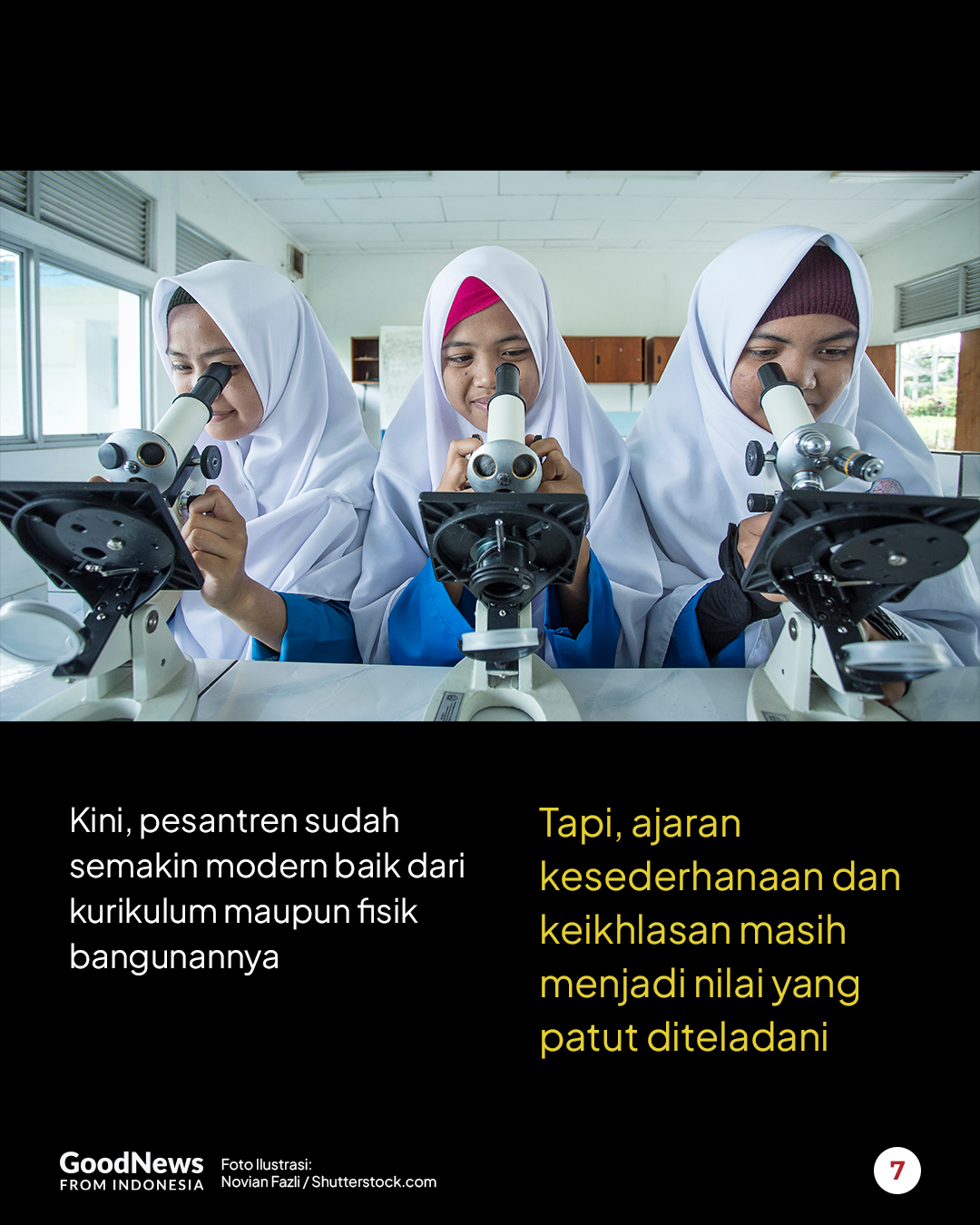 Kini, pesantren sudah semakin modern baik dari kurikulum maupun fisik bangunannya

Tapi, ajaran kesederhanaan dan keikhlasan masih menjadi nilai yang patut diteladani

GoodNews FROM INDONESIA

Foto Ilustrasi: Novian Fazli / Shutterstock.com

7