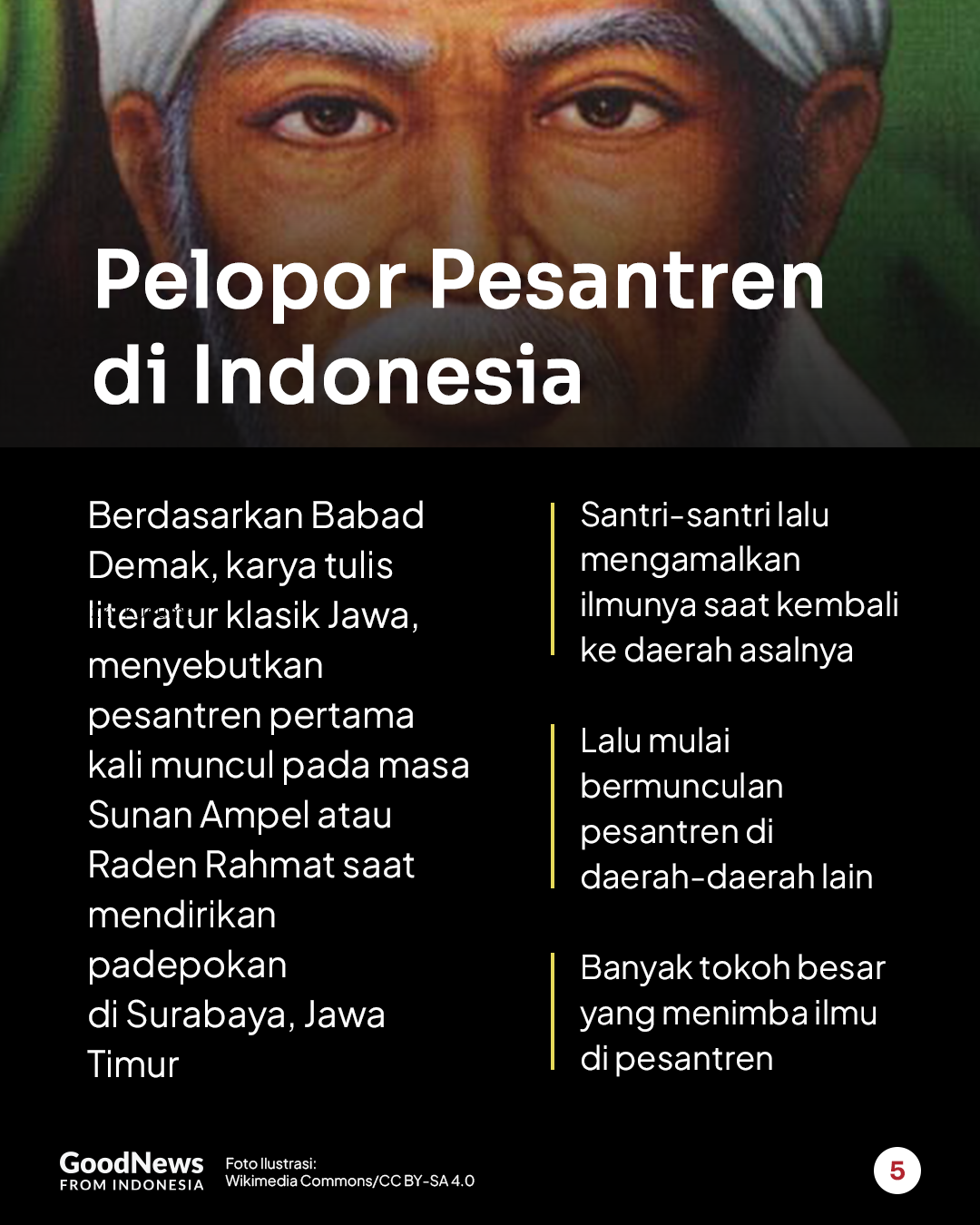 Pelopor Pesantren di Indonesia

Berdasarkan Babad Demak, karya tulis literatur klasik Jawa, menyebutkan pesantren pertama kali muncul pada masa Sunan Ampel atau Raden Rahmat saat mendirikan padepokan di Surabaya, Jawa Timur

Santri-santri lalu mengamalkan ilmunya saat kembali ke daerah asalnya

Lalu mulai bermunculan pesantren di daerah-daerah lain

Banyak tokoh besar yang menimba ilmu di pesantren

GoodNews FROM INDONESIA

Foto Ilustrasi: Wikimedia Commons/CC BY-SA 4.0

5