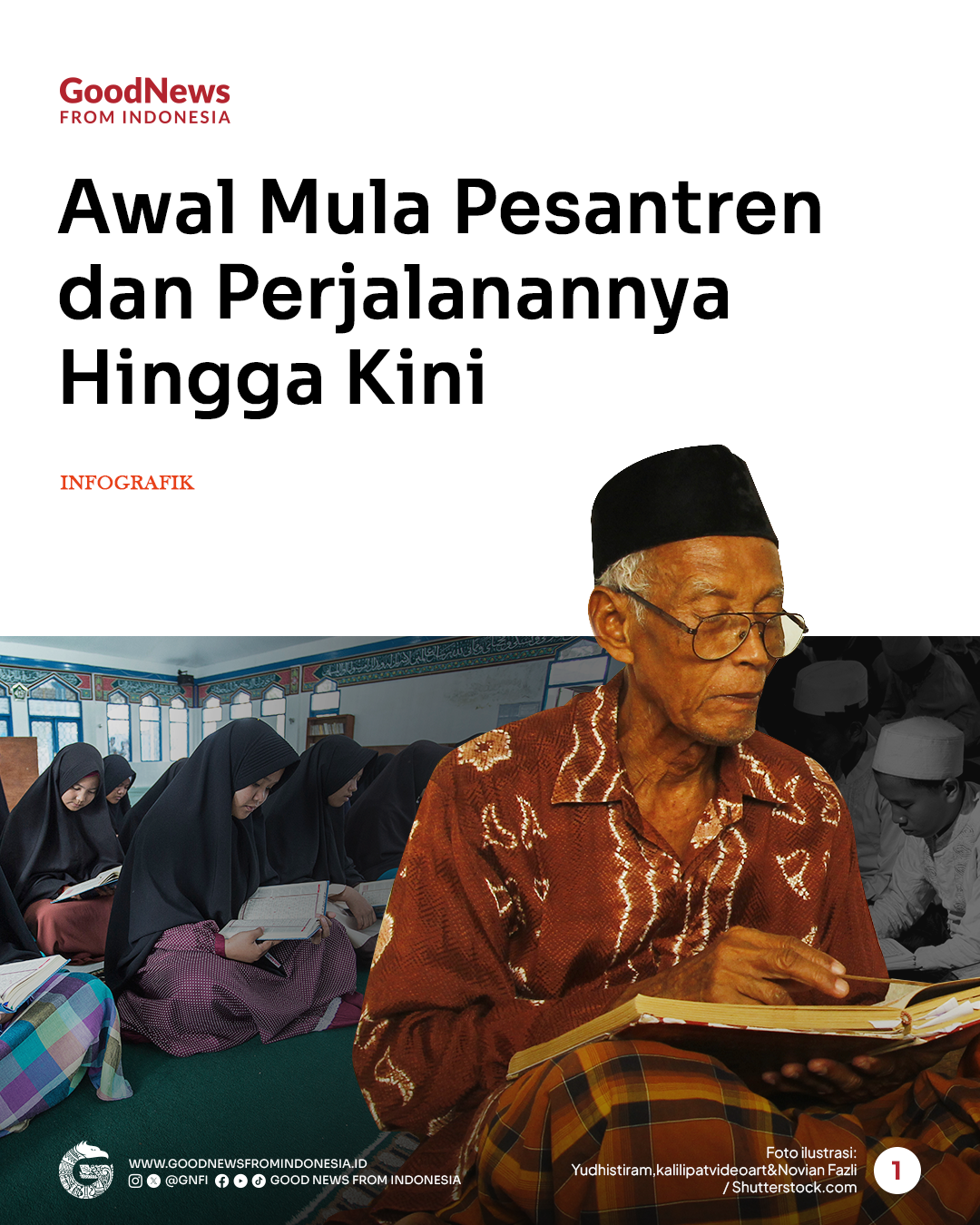 GoodNews
FROM INDONESIA

Awal Mula Pesantren dan Perjalanannya Hingga Kini

INFOGRAFIK

WWW.GOODNEWSFROMINDONESIA.ID
@GNFI GOOD NEWS FROM INDONESIA

Foto ilustrasi:
Yudhistiram,kalilipatvideoart&Novian Fazli / Shutterstock.com

1