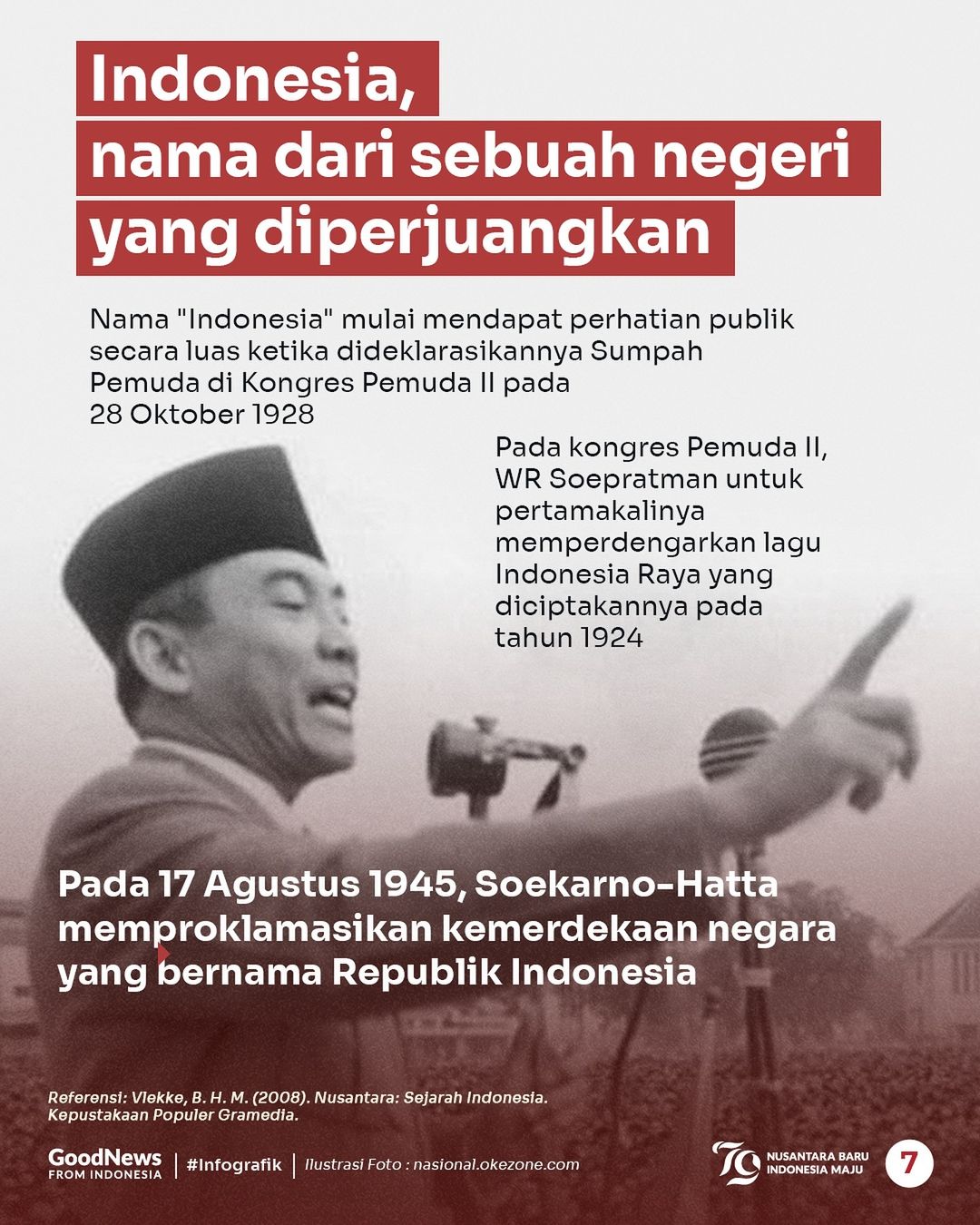 Indonesia, nama dari sebuah negeri yang diperjuangkan

Nama "Indonesia" mulai mendapat perhatian publik secara luas ketika dideklarasikannya Sumpah Pemuda di Kongres Pemuda II pada 28 Oktober 1928

Pada kongres Pemuda II, WR Soepratman untuk pertamakalinya memperdengarkan lagu Indonesia Raya yang diciptakannya pada tahun 1924

Pada 17 Agustus 1945, Soekarno-Hatta memproklamasikan kemerdekaan negara yang bernama Republik Indonesia

Referensi: Vlekke, B. H. M. (2008). Nusantara: Sejarah Indonesia. Kepustakaan Populer Gramedia.

GoodNews FROM INDONESIA | #Infografik | Ilustrasi Foto : nasional.okezone.com

79 NUSANTARA BARU INDONESIA MAJU

7