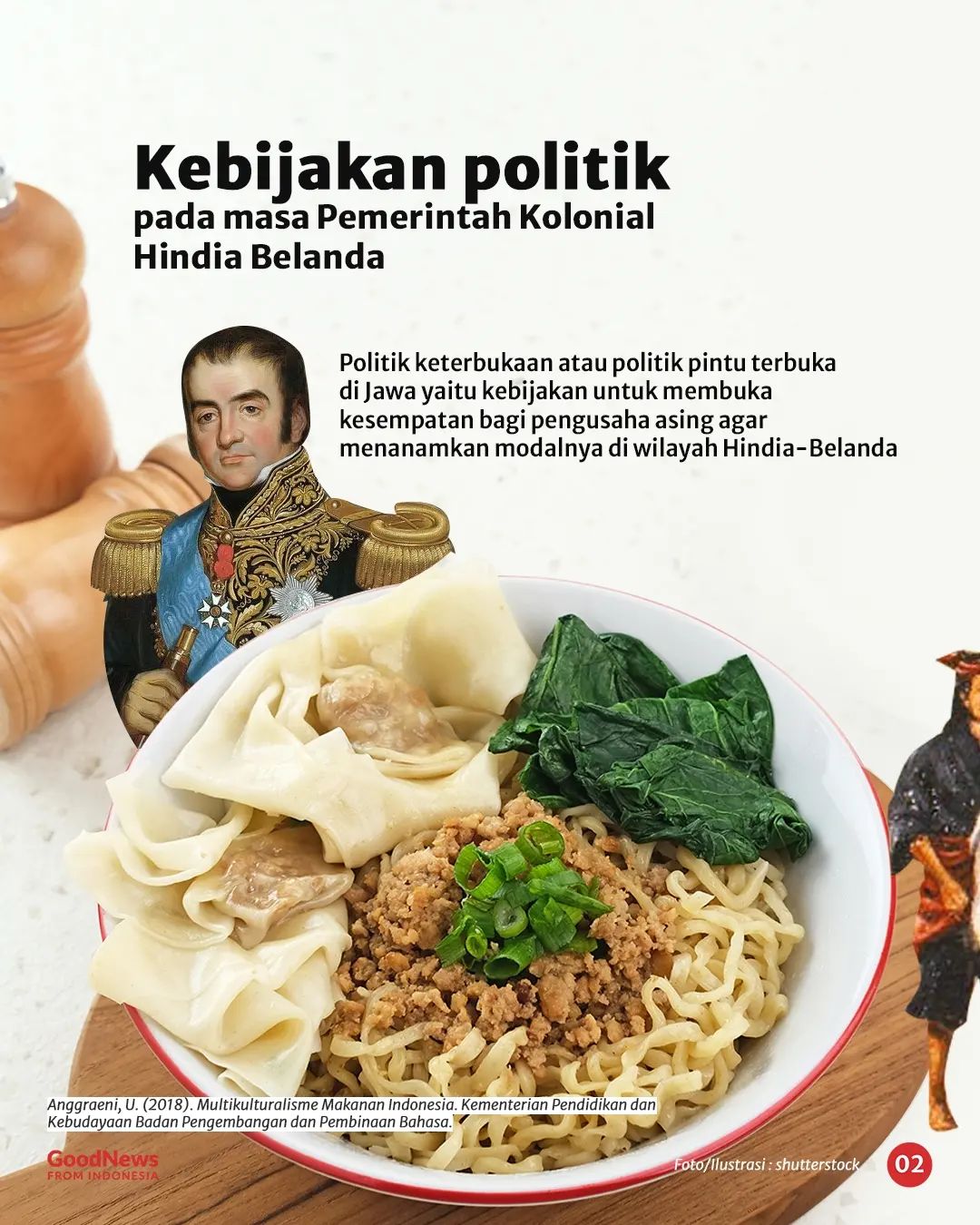 Kebijakan politik
pada masa Pemerintah Kolonial Hindia Belanda

Politik keterbukaan atau politik pintu terbuka di Jawa yaitu kebijakan untuk membuka kesempatan bagi pengusaha asing agar menanamkan modalnya di wilayah Hindia-Belanda

Anggraeni, U. (2018). Multikulturalisme Makanan Indonesia. Kementerian Pendidikan dan Kebudayaan Badan Pengembangan dan Pembinaan Bahasa.

GoodNews FROM INDONESIA

Foto/Ilustrasi : shutterstock

02