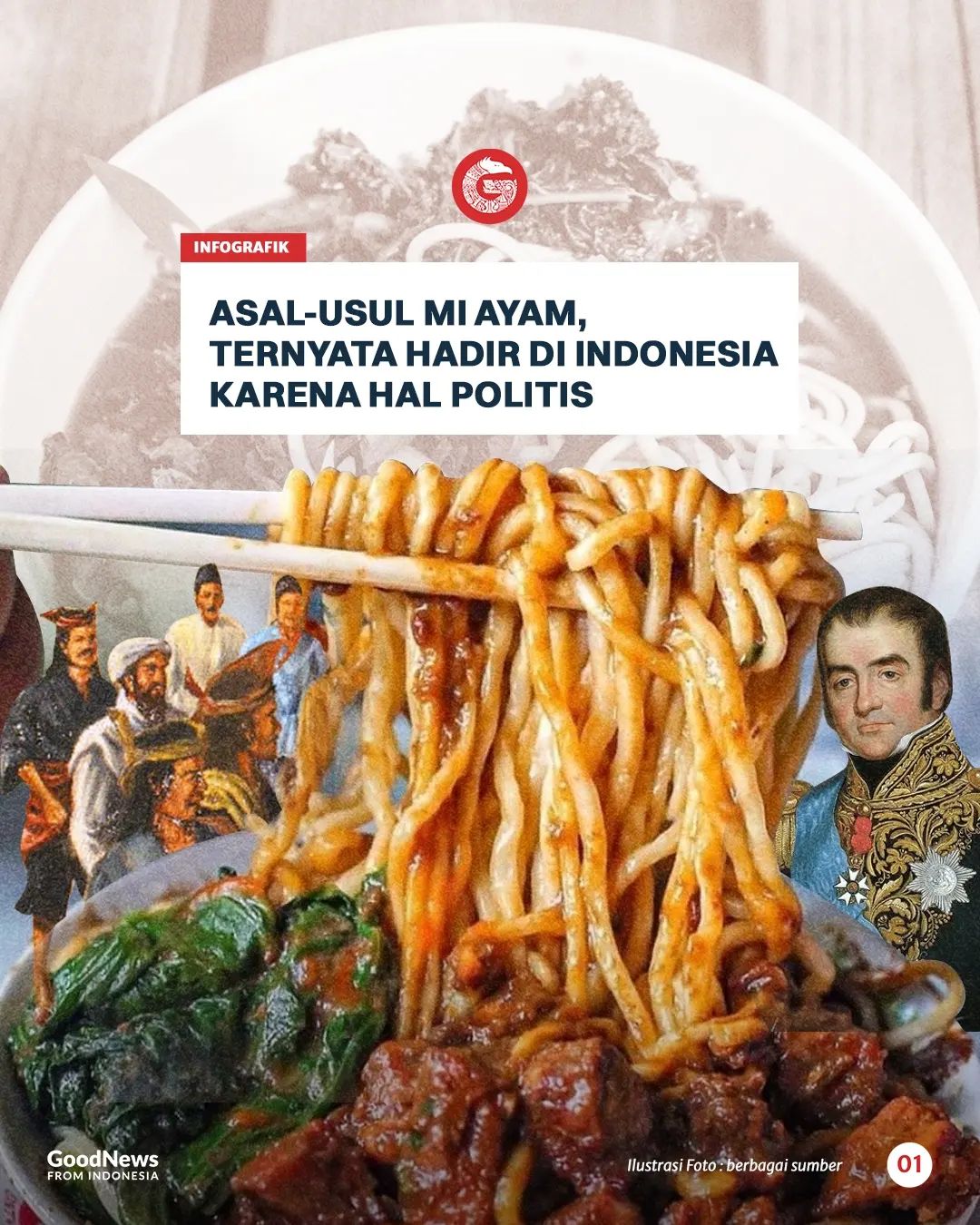 INFOGRAFIK

ASAL-USUL MI AYAM, TERNYATA HADIR DI INDONESIA KARENA HAL POLITIS

GoodNews FROM INDONESIA

Ilustrasi Foto : berbagai sumber

01