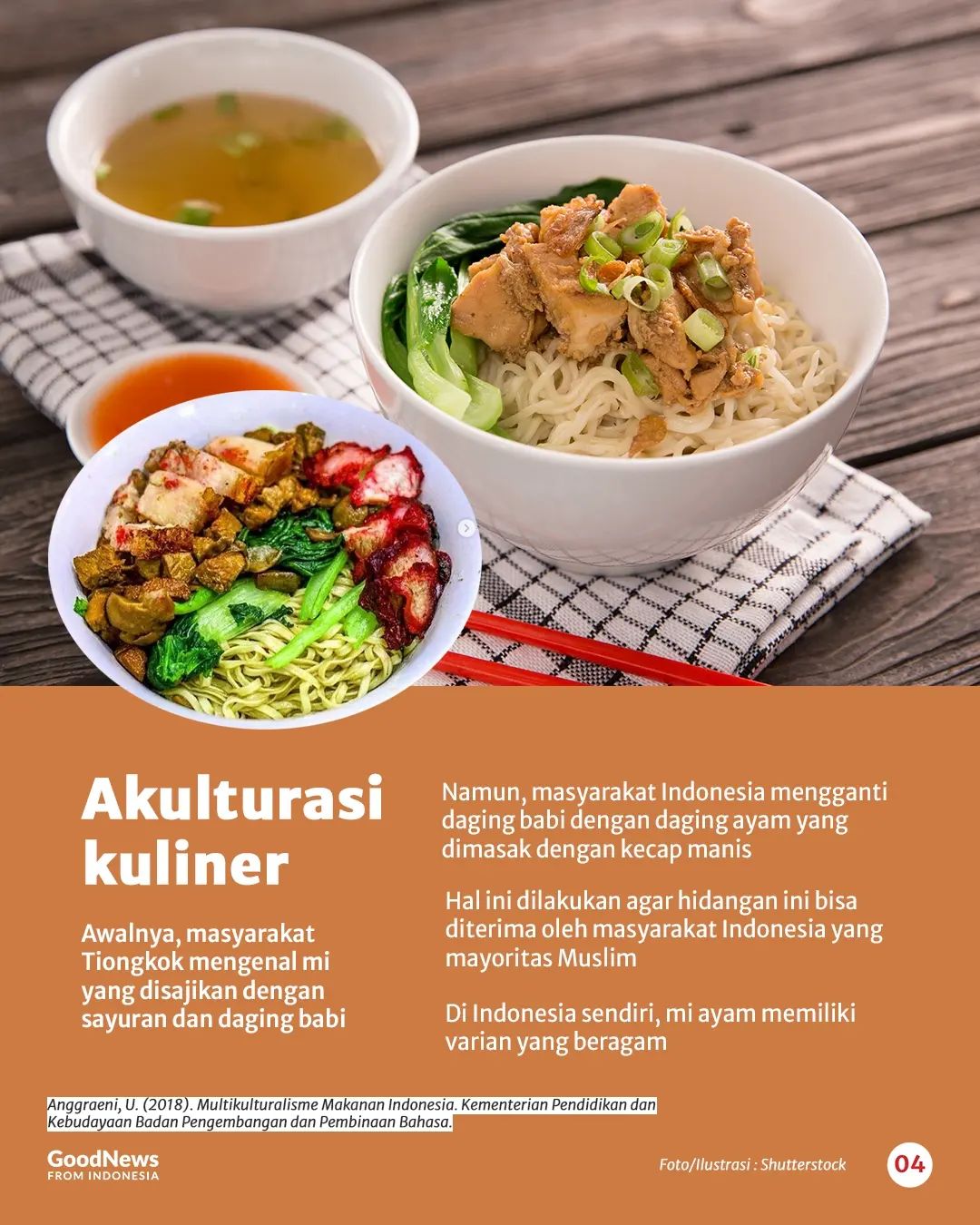 Akulturasi kuliner

Awalnya, masyarakat Tiongkok mengenal mi yang disajikan dengan sayuran dan daging babi

Namun, masyarakat Indonesia mengganti daging babi dengan daging ayam yang dimasak dengan kecap manis

Hal ini dilakukan agar hidangan ini bisa diterima oleh masyarakat Indonesia yang mayoritas Muslim

Di Indonesia sendiri, mi ayam memiliki varian yang beragam

Anggraeni, U. (2018). Multikulturalisme Makanan Indonesia. Kementerian Pendidikan dan Kebudayaan Badan Pengembangan dan Pembinaan Bahasa.

GoodNews FROM INDONESIA

Foto/Ilustrasi : Shutterstock

04