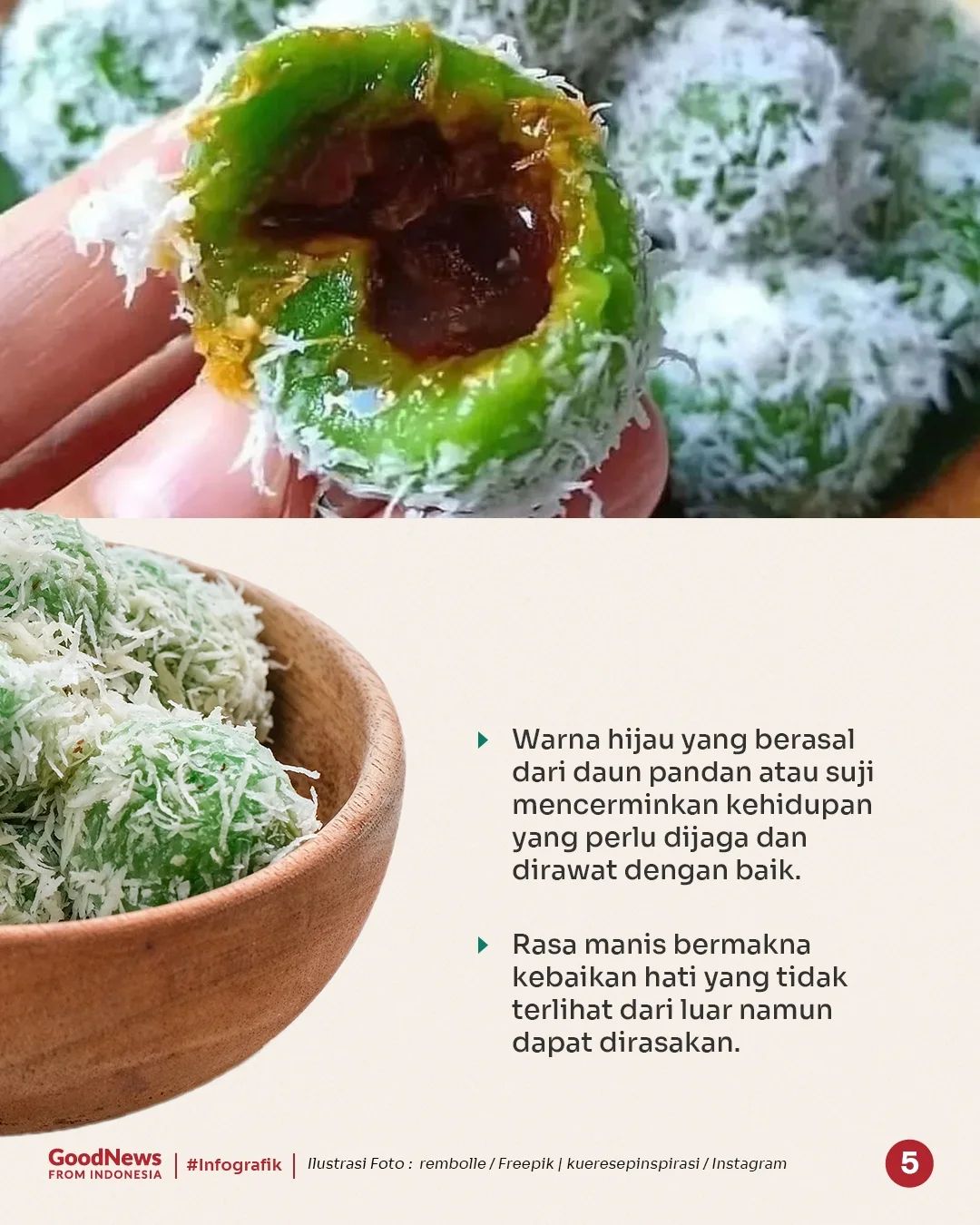 Warna hijau yang berasal dari daun pandan atau suji mencerminkan kehidupan yang perlu dijaga dan dirawat dengan baik.

Rasa manis bermakna kebaikan hati yang tidak terlihat dari luar namun dapat dirasakan.

GoodNews FROM INDONESIA | #Infografik | Ilustrasi Foto : rembolle / Freepik | kueresepinspirasi / Instagram

5