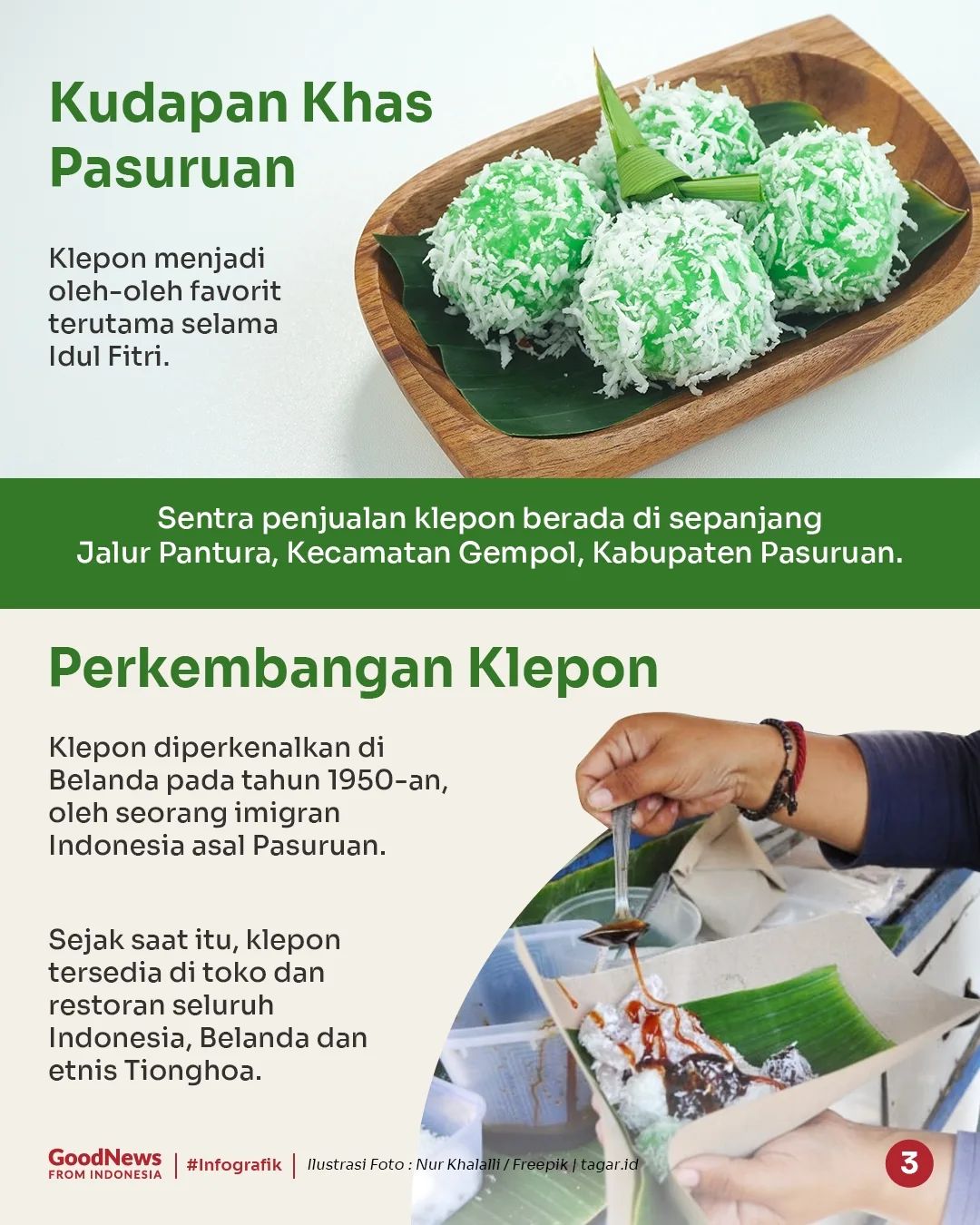 Kudapan Khas Pasuruan

Klepon menjadi oleh-oleh favorit terutama selama Idul Fitri.

Sentra penjualan klepon berada di sepanjang Jalur Pantura, Kecamatan Gempol, Kabupaten Pasuruan.

Perkembangan Klepon

Klepon diperkenalkan di Belanda pada tahun 1950-an, oleh seorang imigran Indonesia asal Pasuruan.

Sejak saat itu, klepon tersedia di toko dan restoran seluruh Indonesia, Belanda dan etnis Tionghoa.

GoodNews FROM INDONESIA | #Infografik | Ilustrasi Foto : Nur Khalalli / Freepik | tagar.id

3