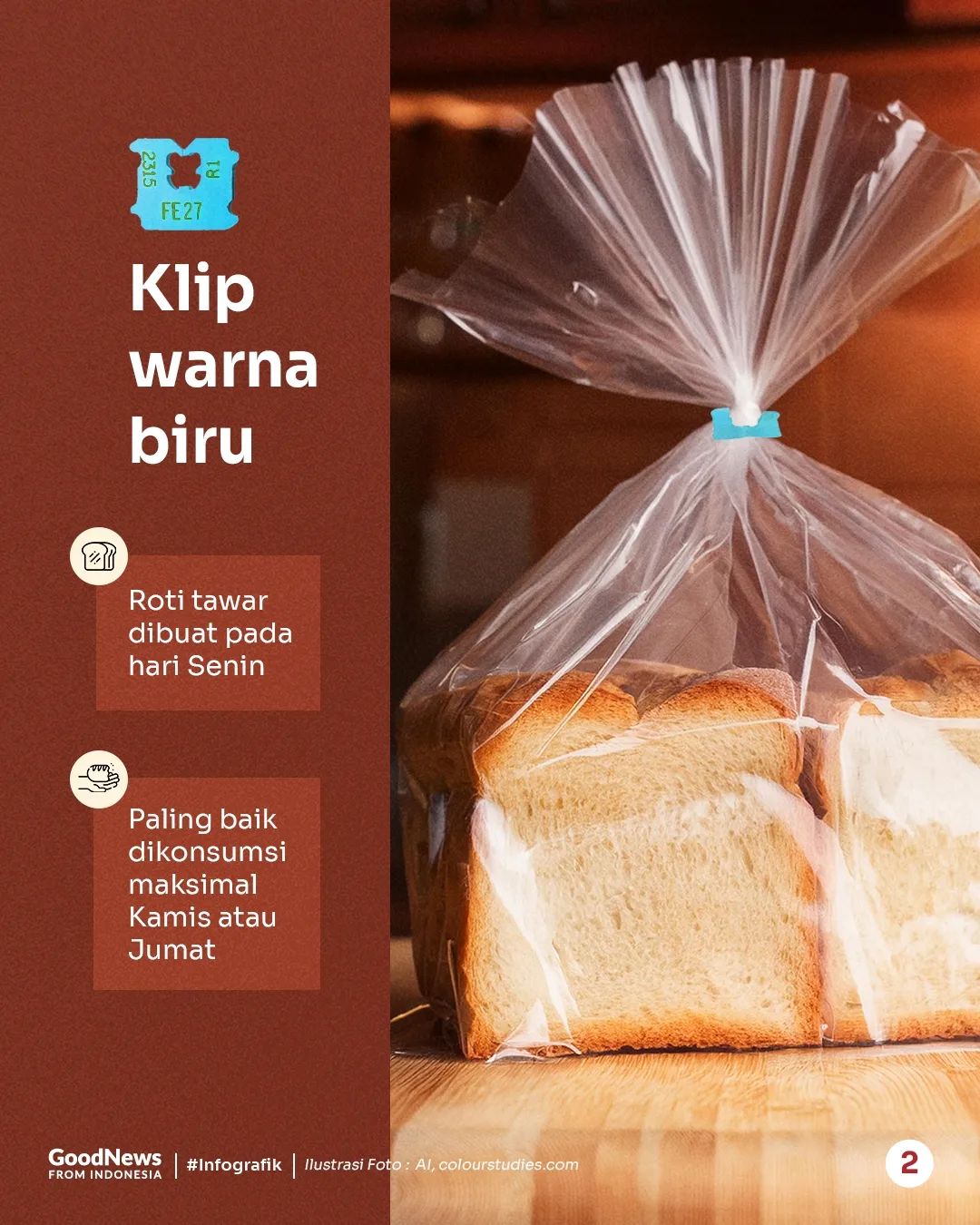 2315 R1
FE27

Klip warna biru

Roti tawar dibuat pada hari Senin

Paling baik dikonsumsi maksimal Kamis atau Jumat

GoodNews FROM INDONESIA | #Infografik | Ilustrasi Foto : AI, colourstudies.com

2