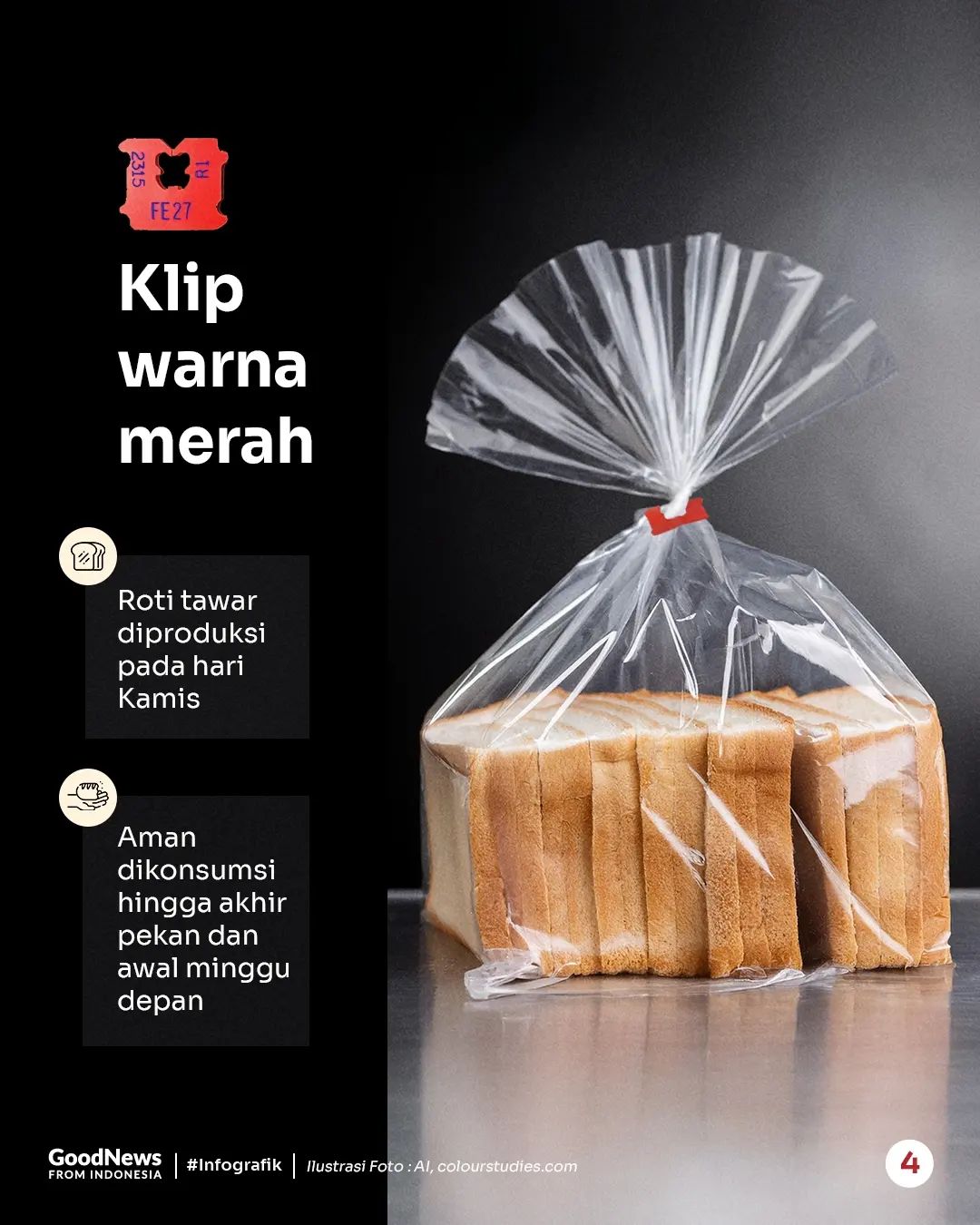 2315
R1
FE27

Klip warna merah

Roti tawar diproduksi pada hari Kamis

Aman dikonsumsi hingga akhir pekan dan awal minggu depan

GoodNews FROM INDONESIA | #Infografik | Ilustrasi Foto : AI, colourstudies.com

4