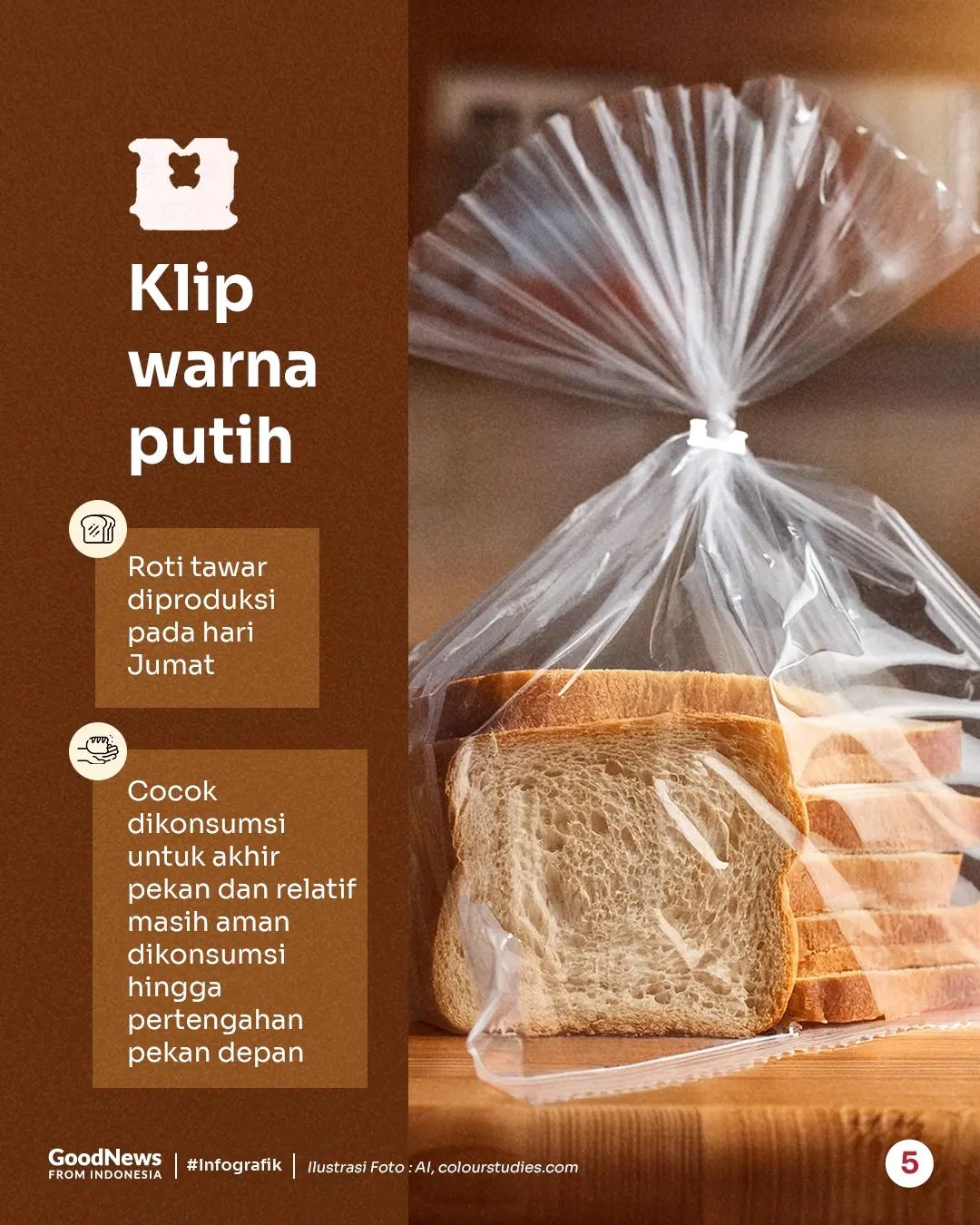 Klip warna putih

Roti tawar diproduksi pada hari Jumat

Cocok dikonsumsi untuk akhir pekan dan relatif masih aman dikonsumsi hingga pertengahan pekan depan

GoodNews FROM INDONESIA | #Infografik | Ilustrasi Foto : AI, colourstudies.com

5