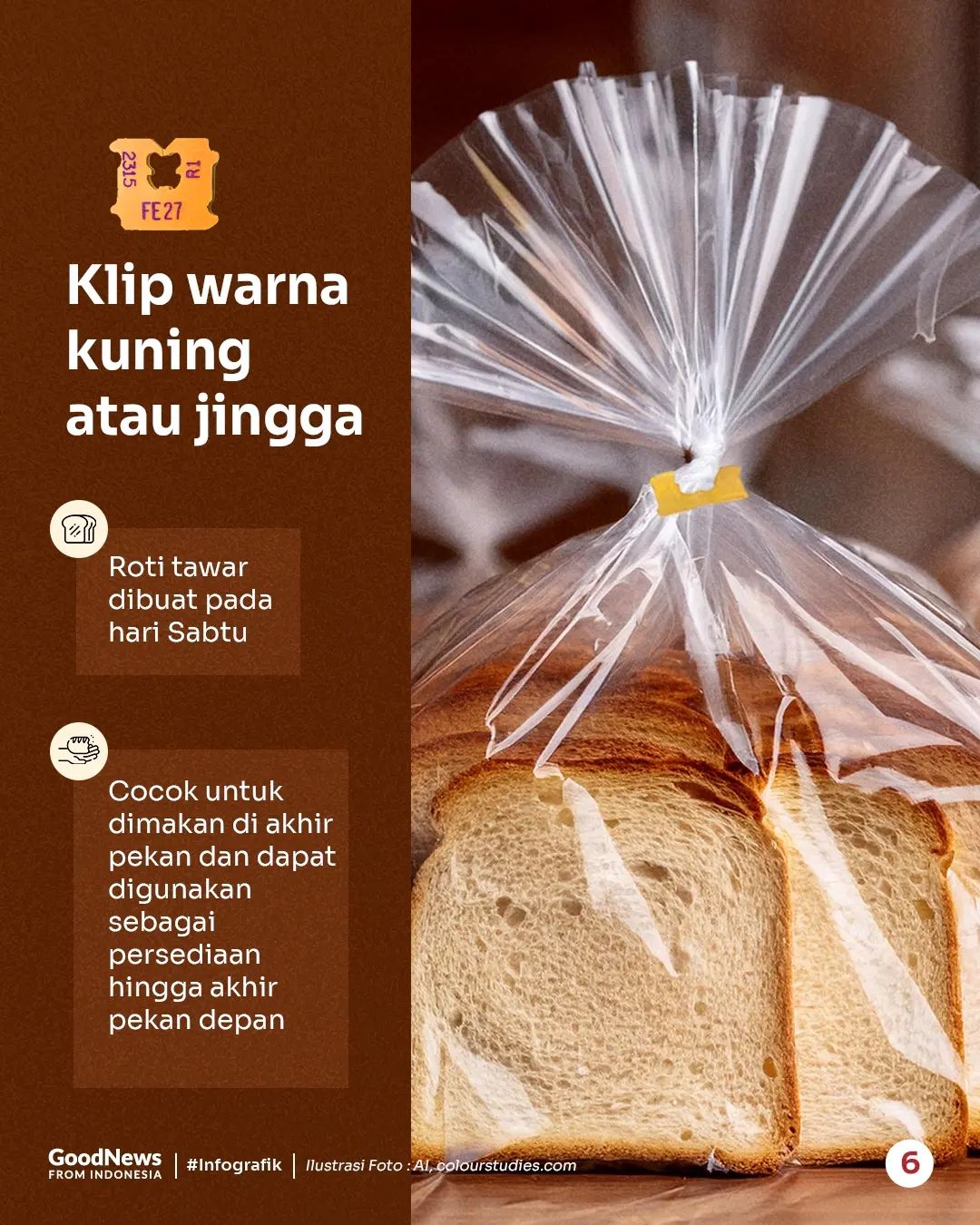 2315 R1 FE27

Klip warna kuning atau jingga

Roti tawar dibuat pada hari Sabtu

Cocok untuk dimakan di akhir pekan dan dapat digunakan sebagai persediaan hingga akhir pekan depan

GoodNews FROM INDONESIA | #Infografik | Ilustrasi Foto : AI, colourstudies.com

6