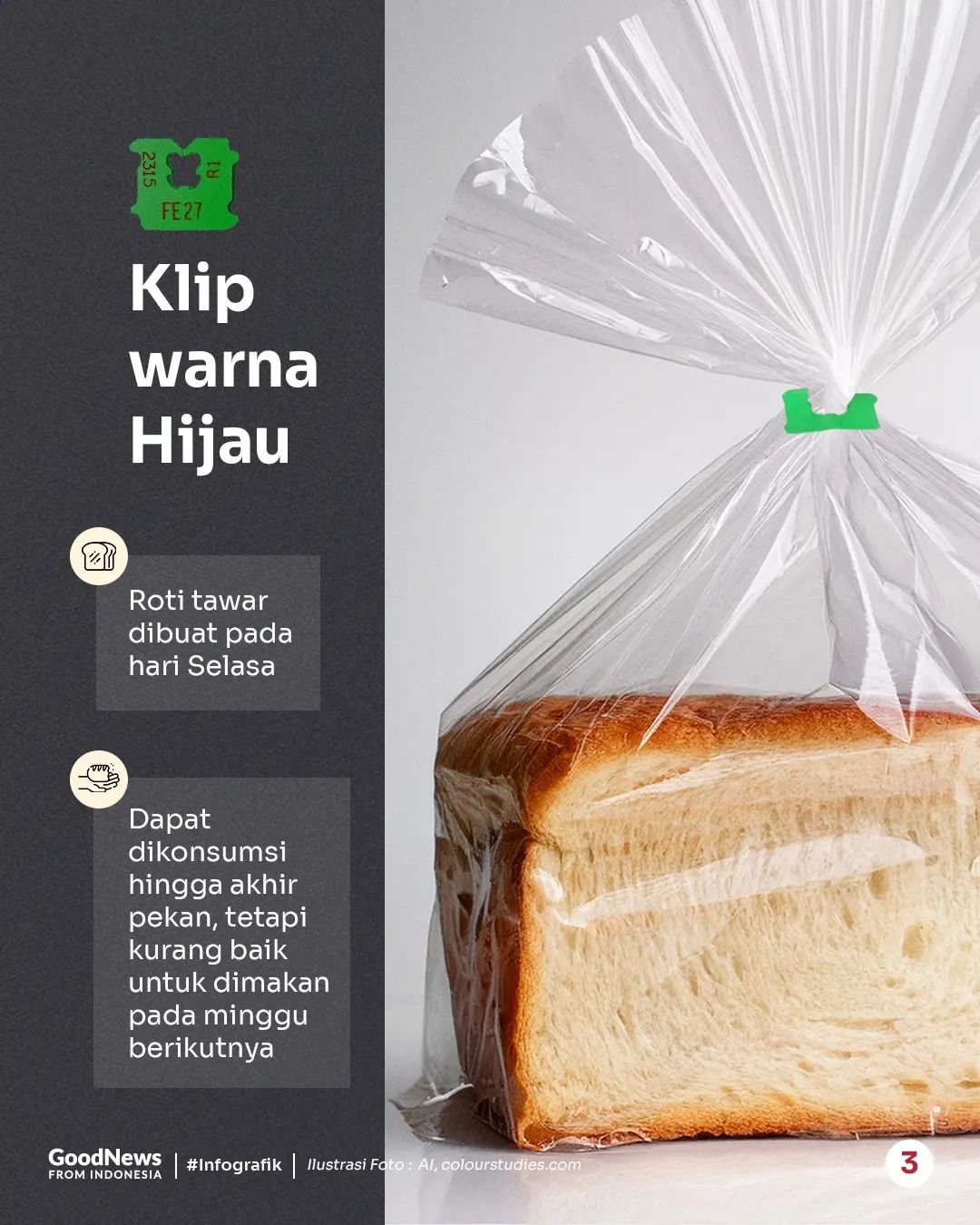 2315
R1
FE27

Klip warna Hijau

Roti tawar dibuat pada hari Selasa

Dapat dikonsumsi hingga akhir pekan, tetapi kurang baik untuk dimakan pada minggu berikutnya

GoodNews FROM INDONESIA | #Infografik | Ilustrasi Foto : AI, colourstudies.com

3