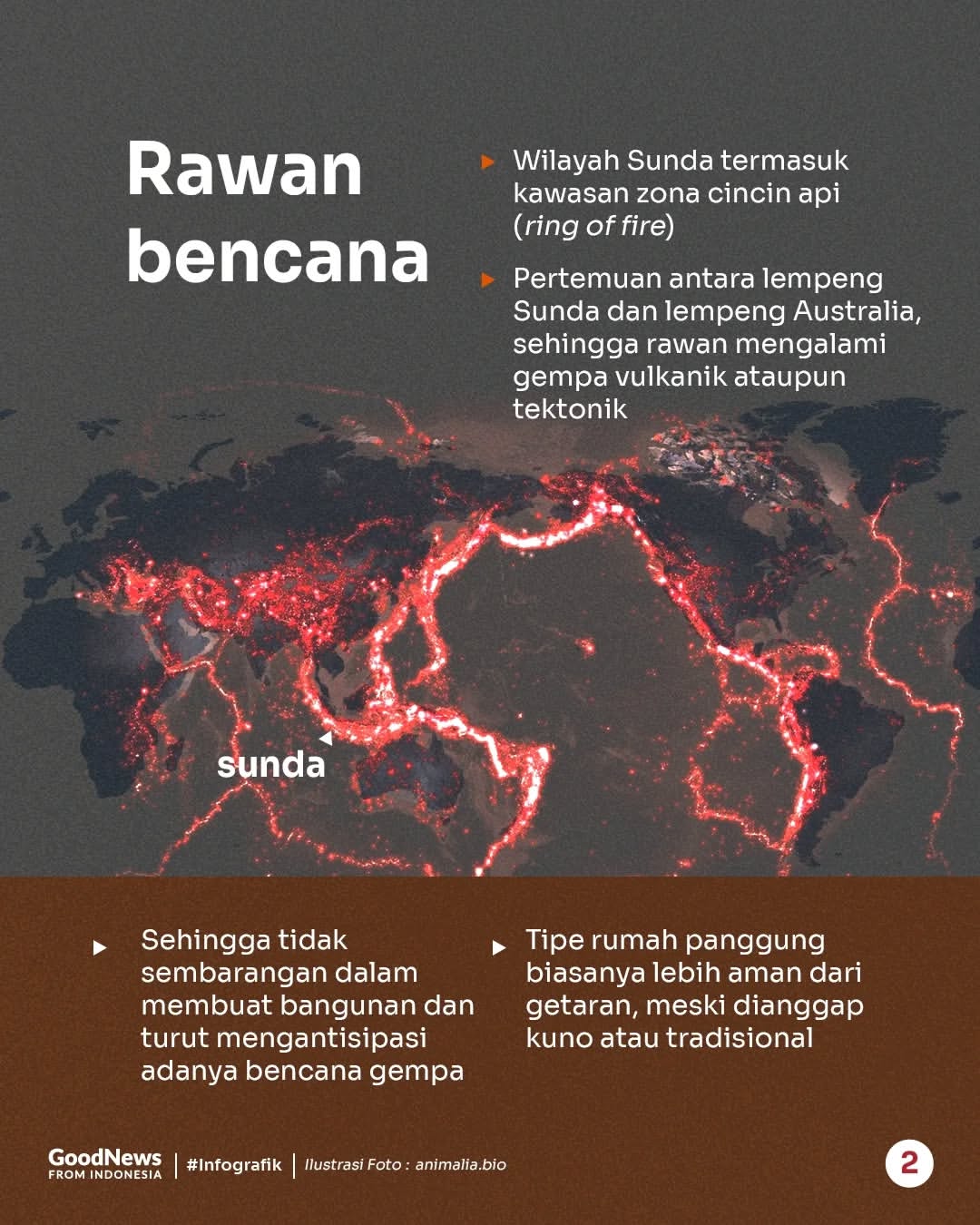 Rawan bencana

Wilayah Sunda termasuk kawasan zona cincin api (ring of fire)

Pertemuan antara lempeng Sunda dan lempeng Australia, sehingga rawan mengalami gempa vulkanik ataupun tektonik

sunda

Sehingga tidak sembarangan dalam membuat bangunan dan turut mengantisipasi adanya bencana gempa

Tipe rumah panggung biasanya lebih aman dari getaran, meski dianggap kuno atau tradisional

GoodNews FROM INDONESIA | #Infografik | Ilustrasi Foto : animalia.bio

2